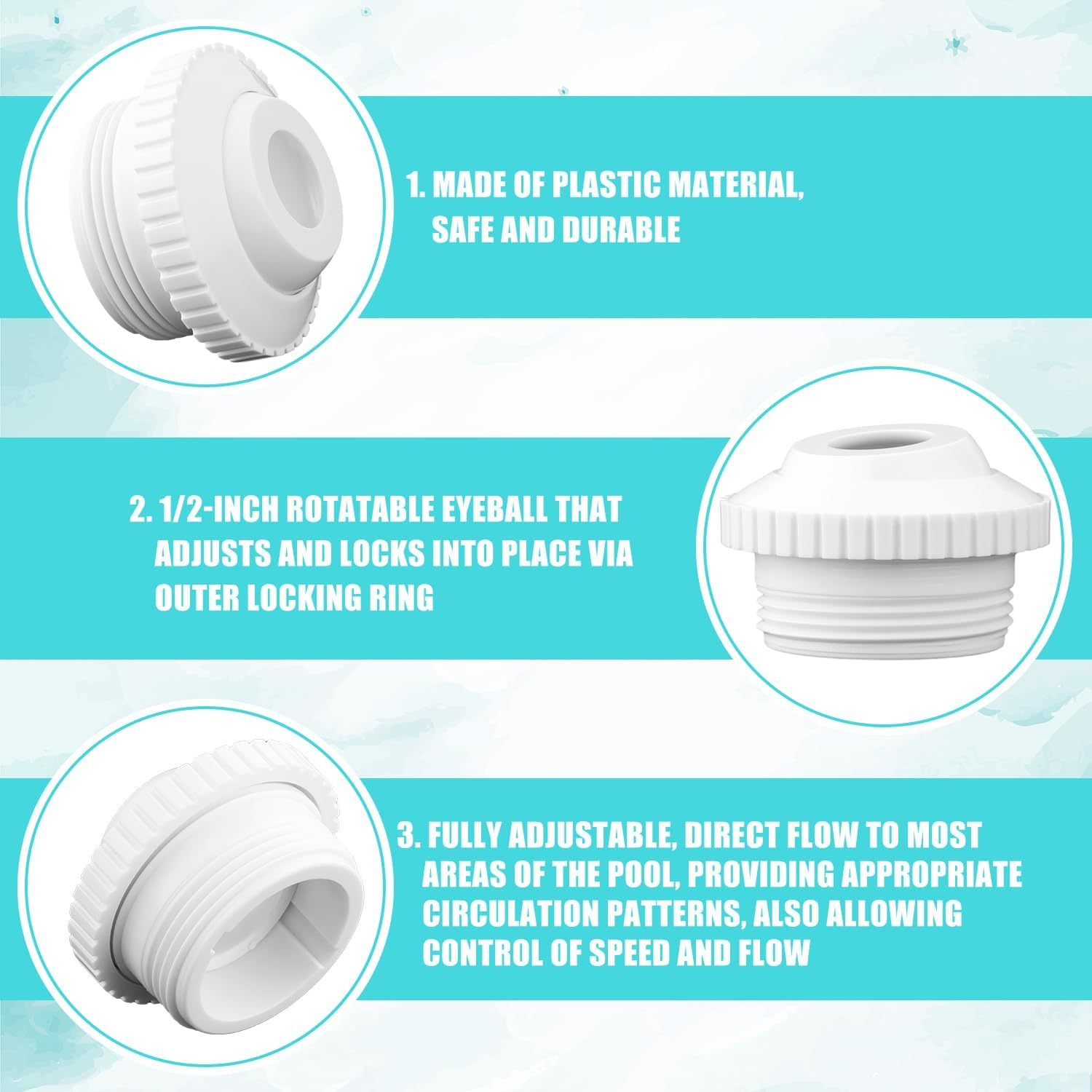 1. MADE OF PLASTIC MATERIAL, SAFE AND DURABLE

2. 1/2-INCH ROTATABLE EYEBALL THAT ADJUSTS AND LOCKS INTO PLACE VIA OUTER LOCKING RING

3. FULLY ADJUSTABLE, DIRECT FLOW TO MOST AREAS OF THE POOL, PROVIDING APPROPRIATE CIRCULATION PATTERNS, ALSO ALLOWING CONTROL OF SPEED AND FLOW