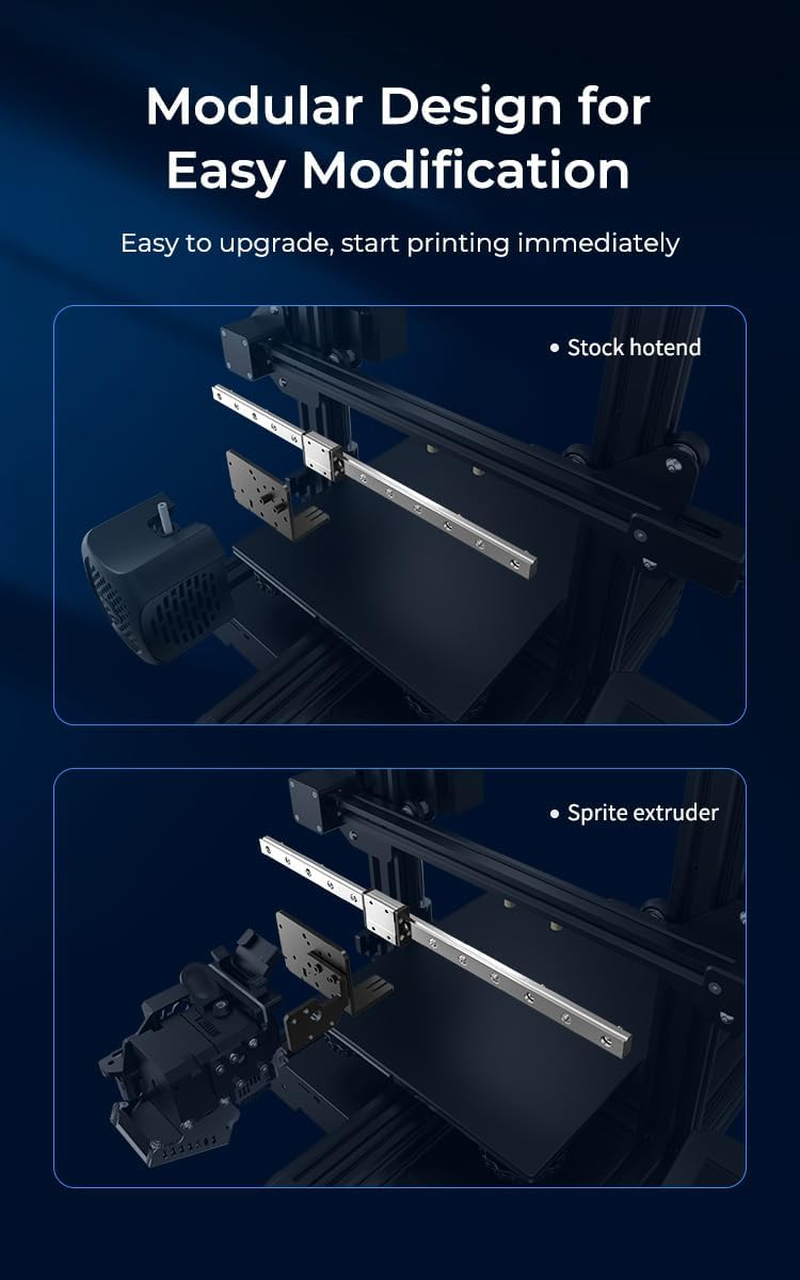 Modular Design for Easy Modification

Easy to upgrade, start printing immediately

• Stock hotend

• Sprite extruder