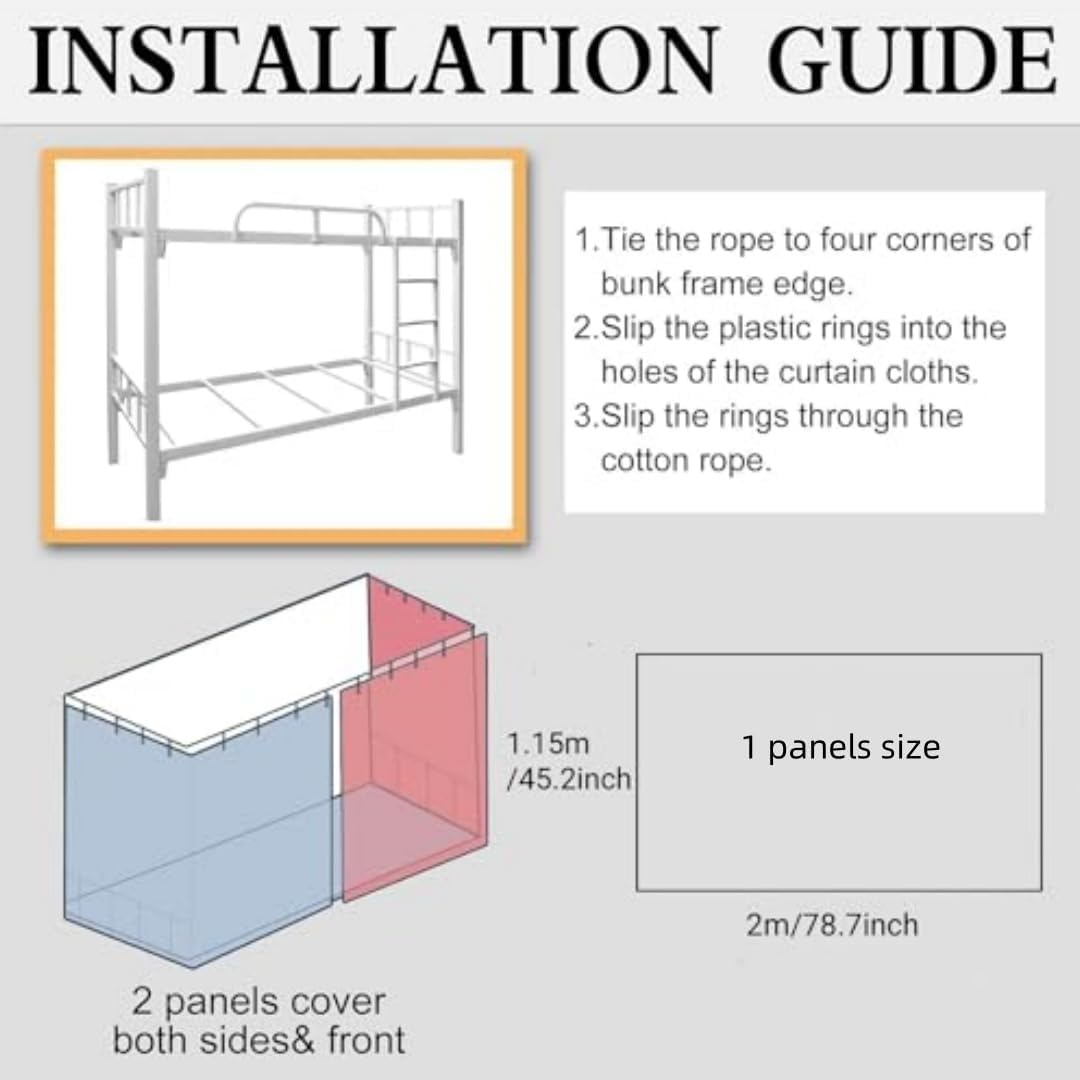 INSTALLATION GUIDE

1.Tie the rope to four corners of bunk frame edge.
2.Slip the plastic rings into the holes of the curtain cloths.
3.Slip the rings through the cotton rope.

1.15m /45.2inch

1 panels size

2m/78.7inch

2 panels cover both sides& front