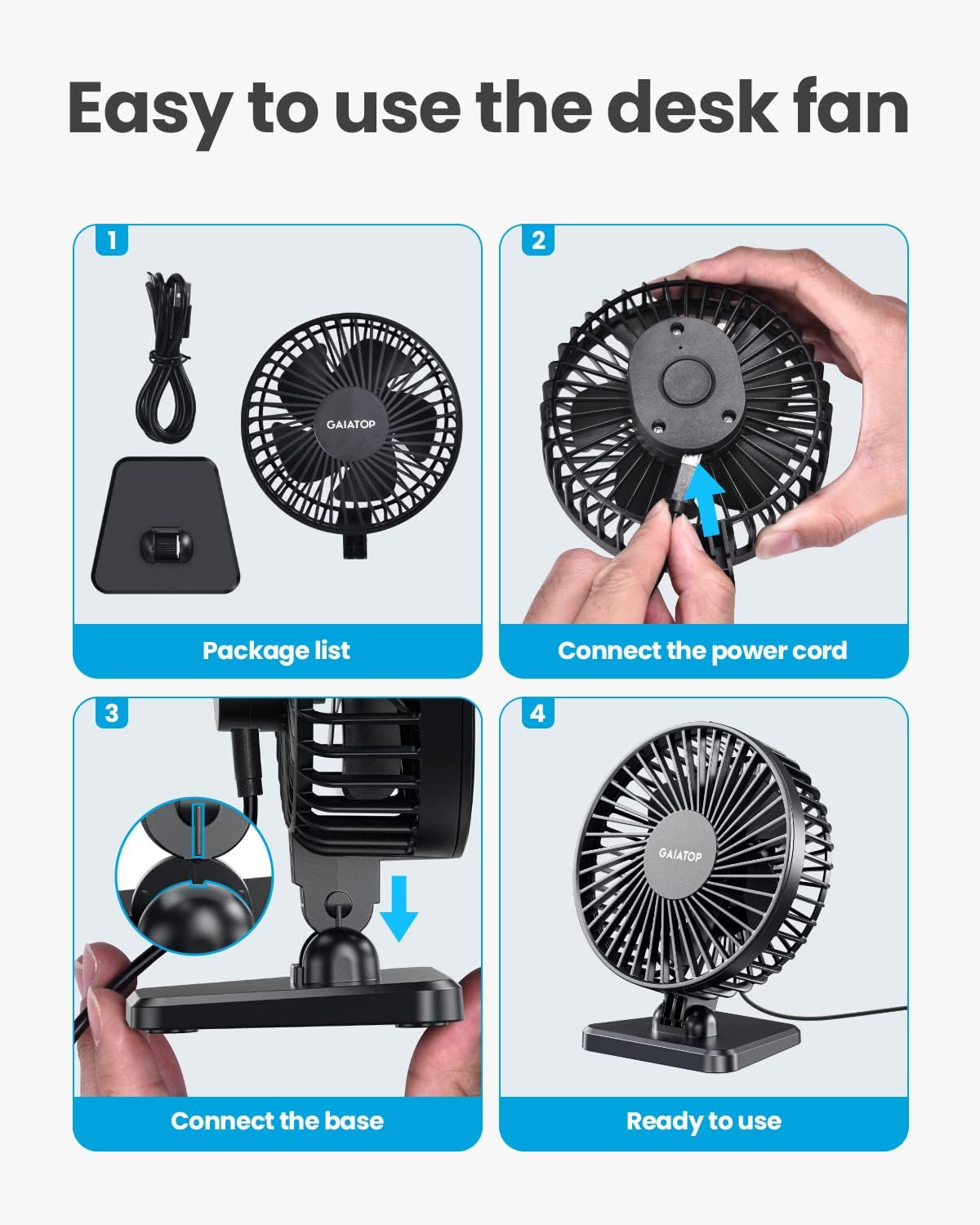 Easy to use the desk fan

1

GAIATOP

Package list

2

Connect the power cord

3

Connect the base

4

GAIATOP

Ready to use