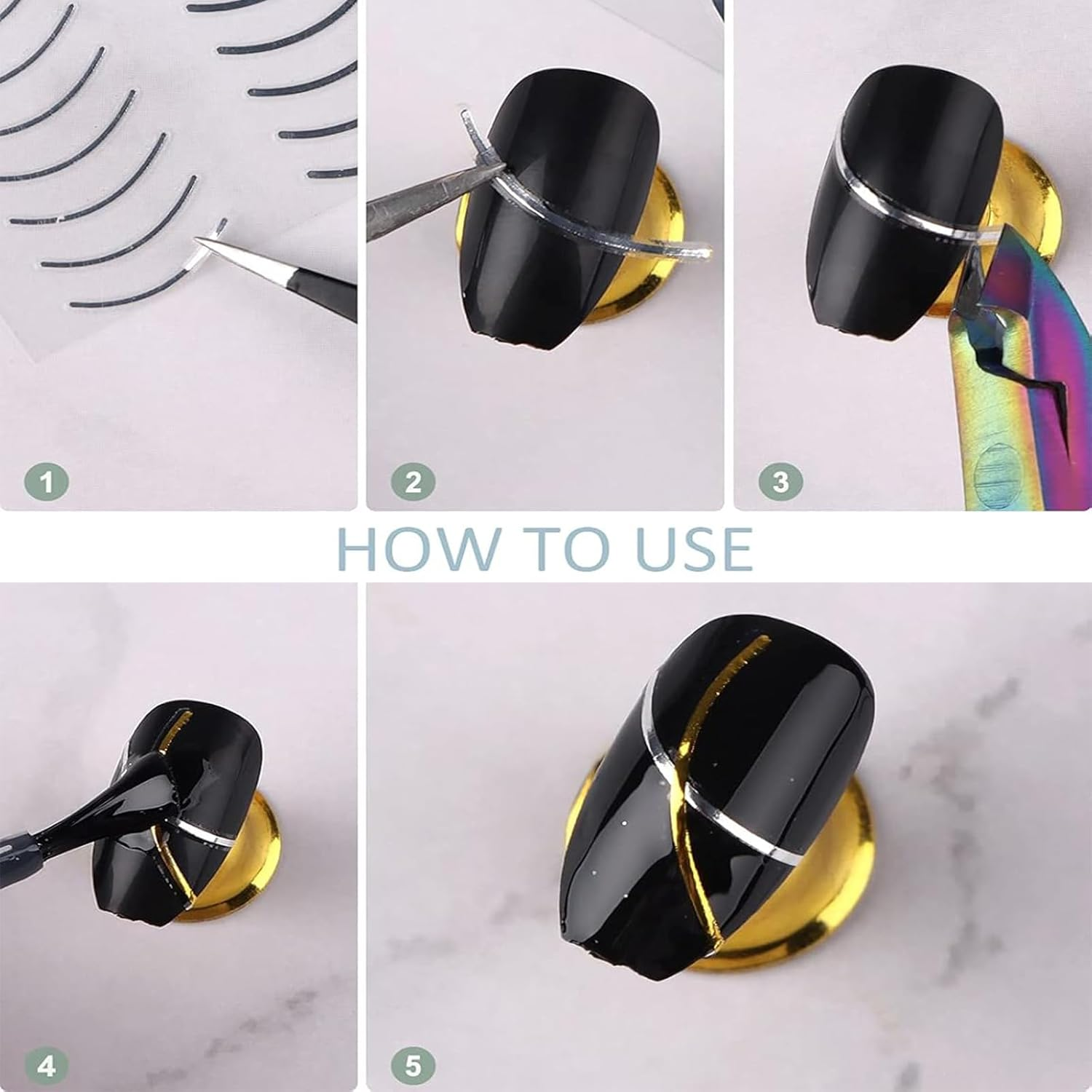 1

2

3

HOW TO USE

4

5