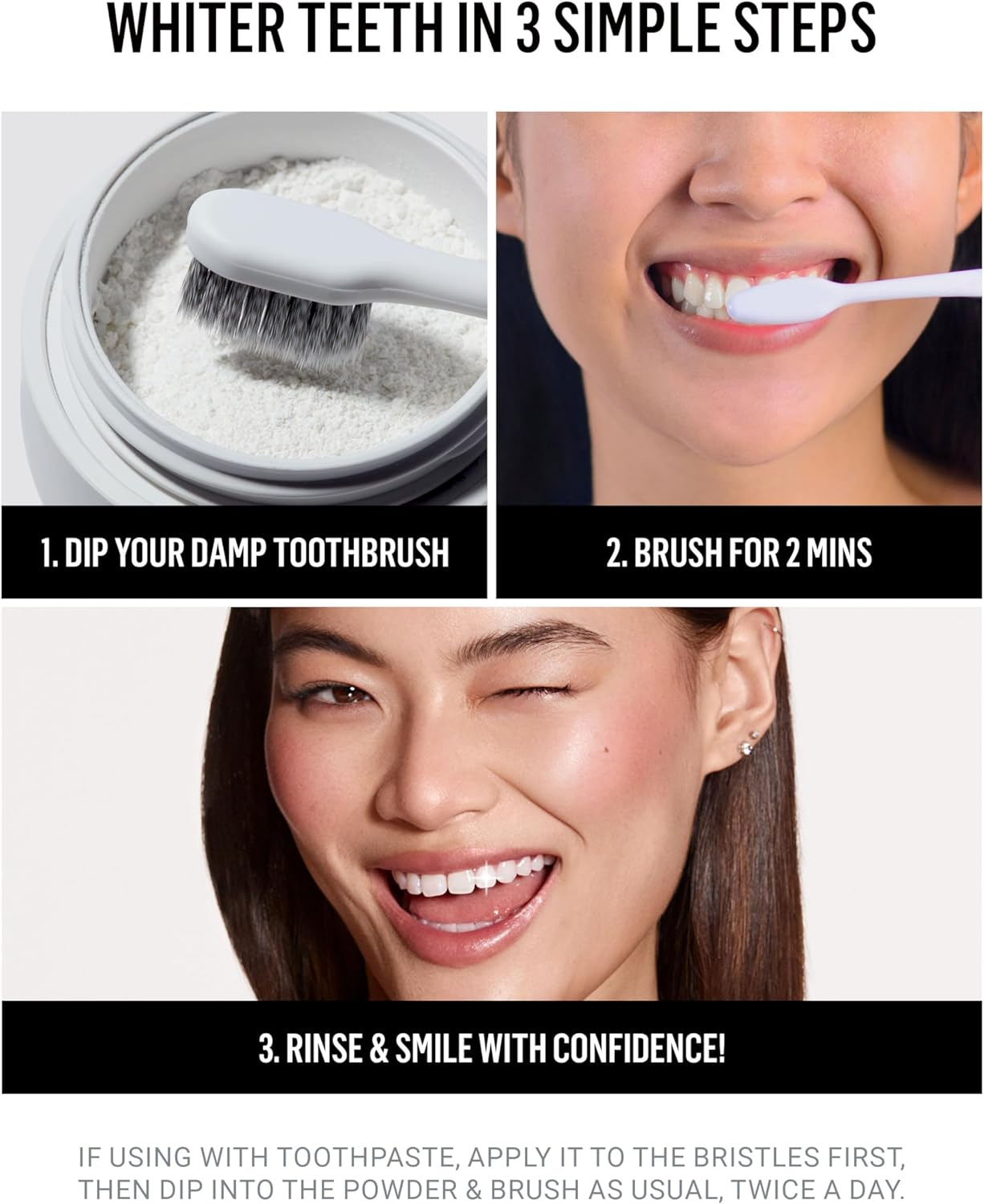 WHITER TEETH IN 3 SIMPLE STEPS

1. DIP YOUR DAMP TOOTHBRUSH

2. BRUSH FOR 2 MINS

3. RINSE & SMILE WITH CONFIDENCE!

IF USING WITH TOOTHPASTE, APPLY IT TO THE BRISTLES FIRST, THEN DIP INTO THE POWDER & BRUSH AS USUAL, TWICE A DAY.