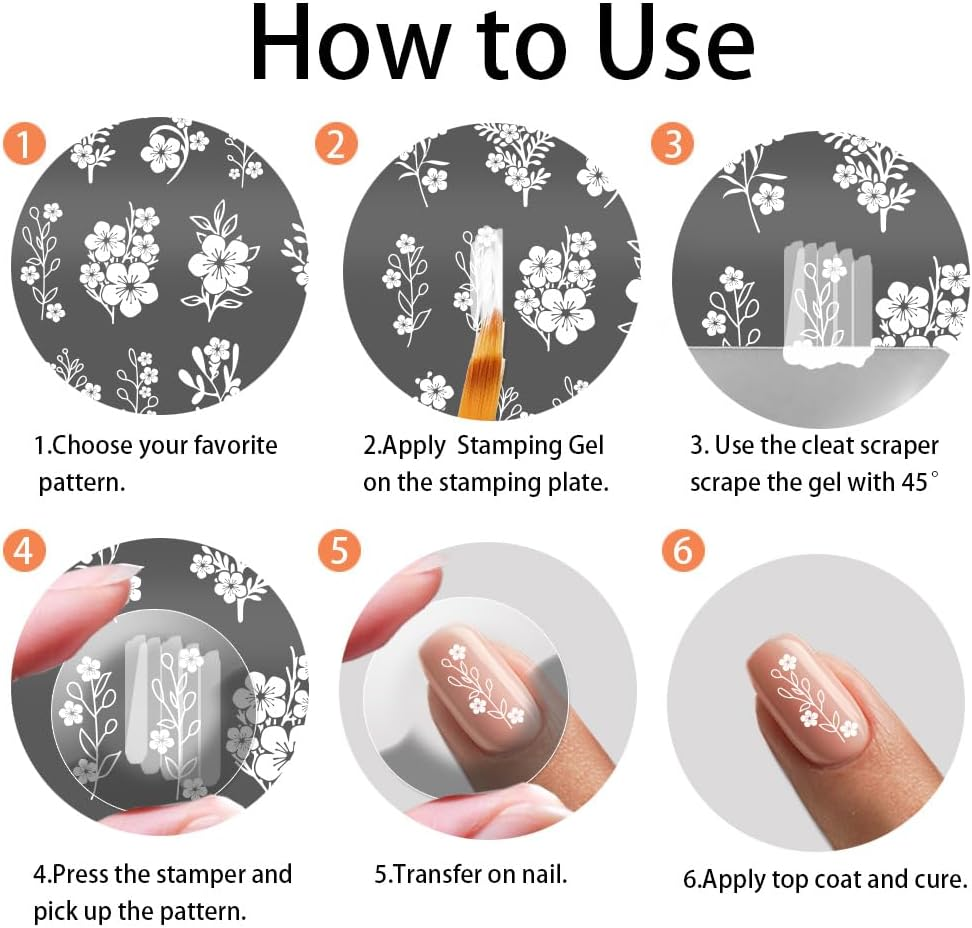 How to Use

1

1.Choose your favorite pattern.

2

2.Apply Stamping Gel on the stamping plate.

3

3. Use the cleat scraper scrape the gel with 45°

4

4.Press the stamper and pick up the pattern.

5

5.Transfer on nail.

6

6.Apply top coat and cure.