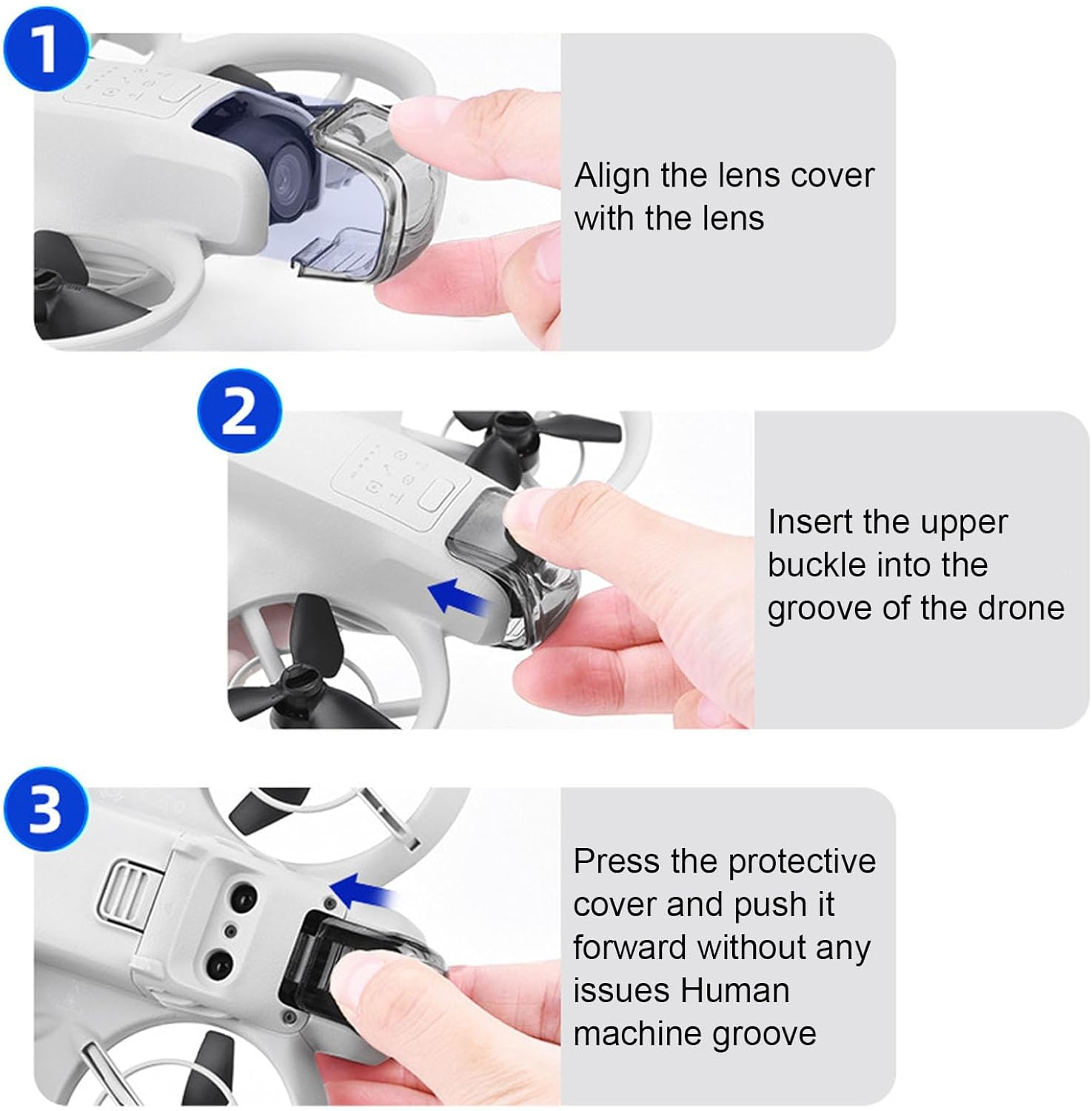 1

Align the lens cover with the lens

2

Insert the upper buckle into the groove of the drone

3

Press the protective cover and push it forward without any issues Human machine groove