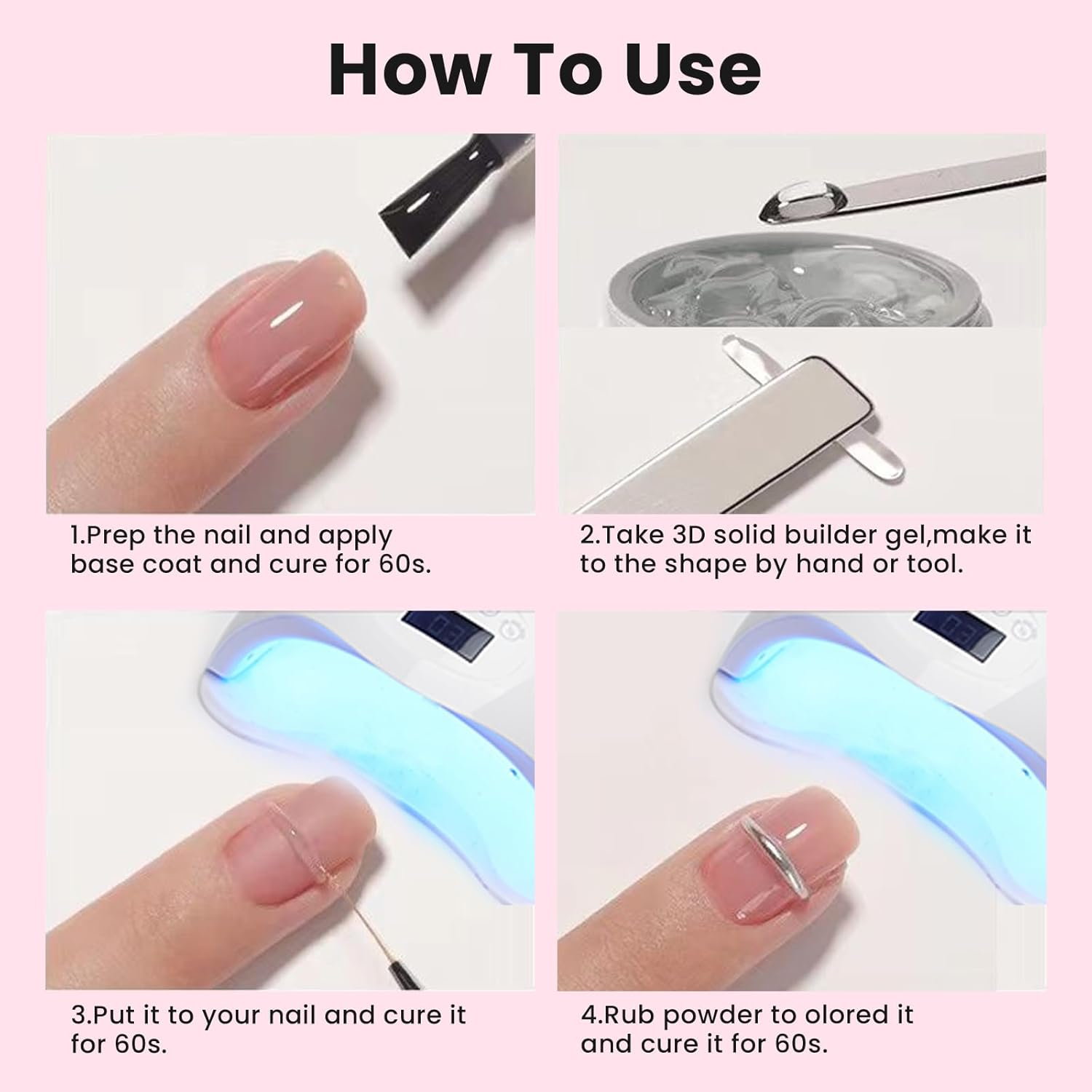 How To Use

1.Prep the nail and apply base coat and cure for 60s.

2.Take 3D solid builder gel,make it to the shape by hand or tool.

3.Put it to your nail and cure it for 60s.

4.Rub powder to olored it and cure it for 60s.