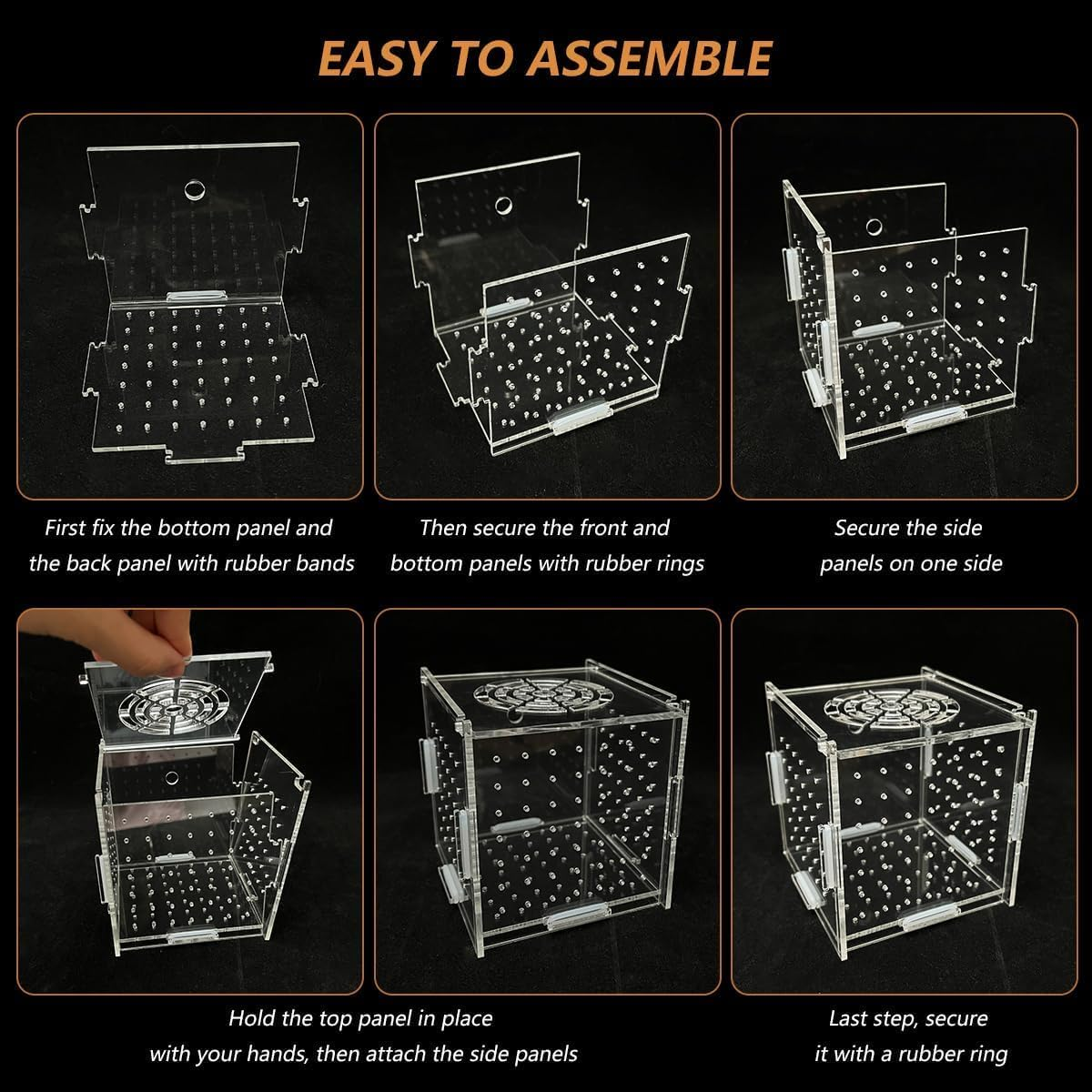 EASY TO ASSEMBLE

First fix the bottom panel and the back panel with rubber bands

Then secure the front and bottom panels with rubber rings

Secure the side panels on one side

Hold the top panel in place with your hands, then attach the side panels

Last step, secure it with a rubber ring