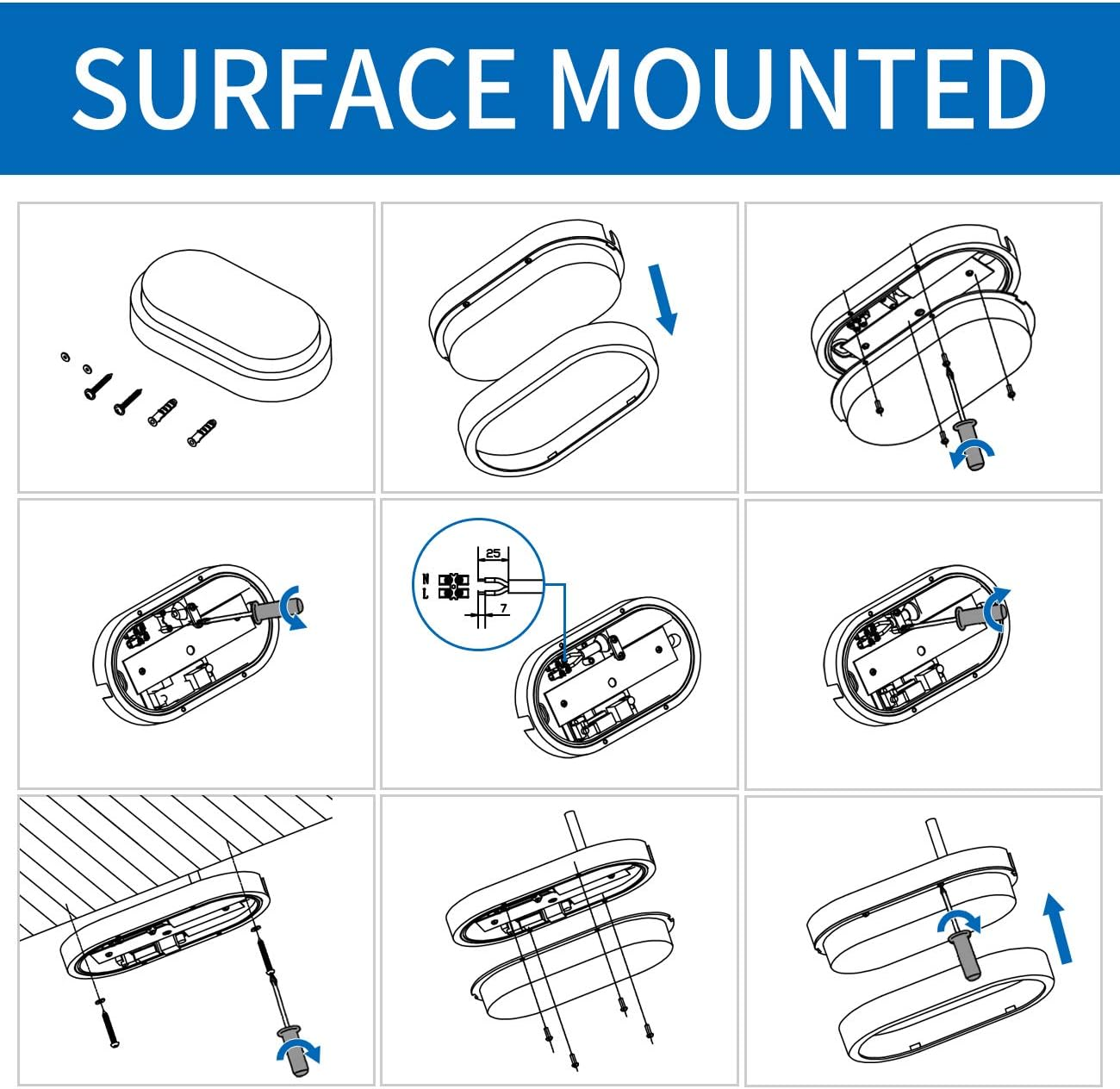 SURFACE MOUNTED

25
N
L
7