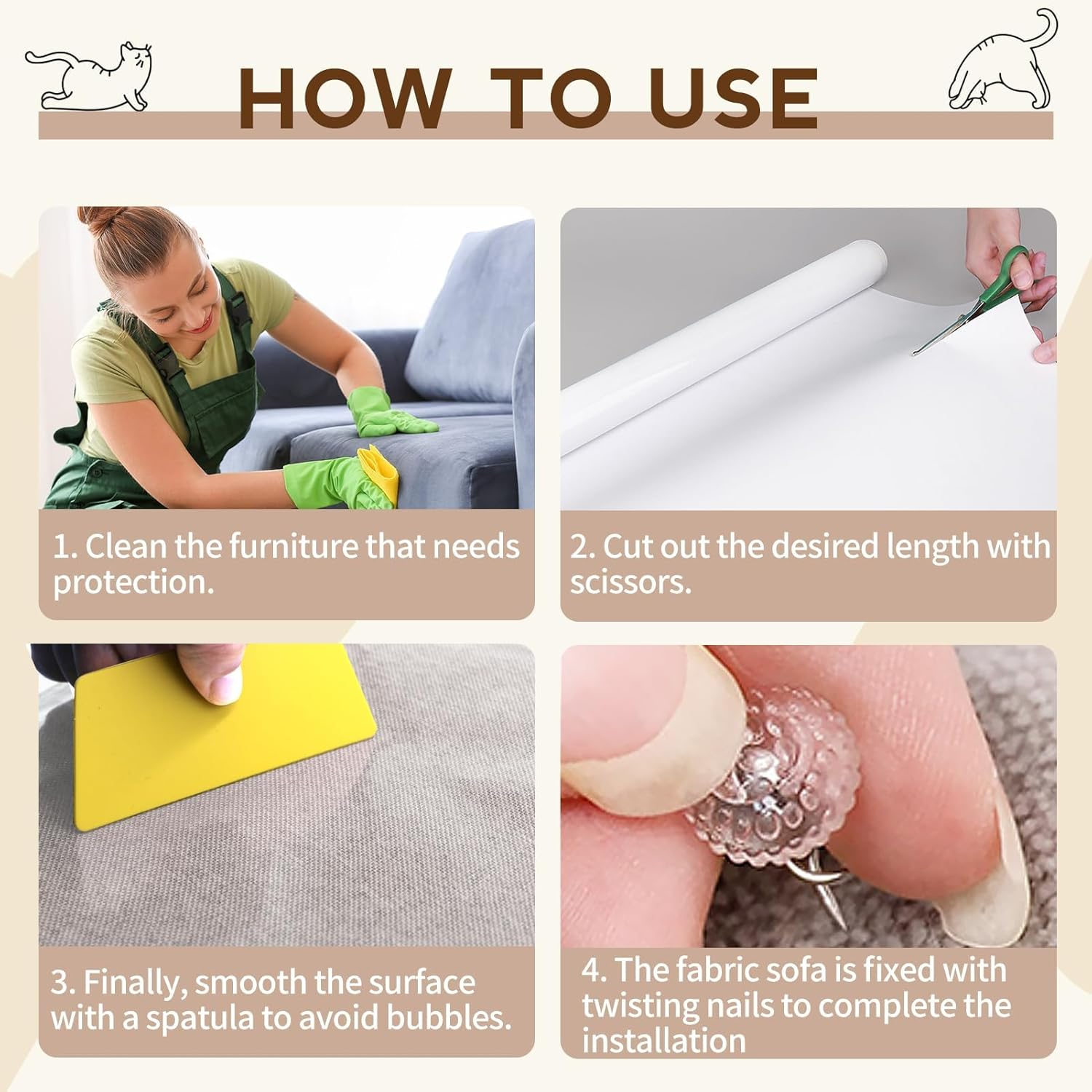 HOW TO USE

1. Clean the furniture that needs protection.

2. Cut out the desired length with scissors.

3. Finally, smooth the surface with a spatula to avoid bubbles.

4. The fabric sofa is fixed with twisting nails to complete the installation