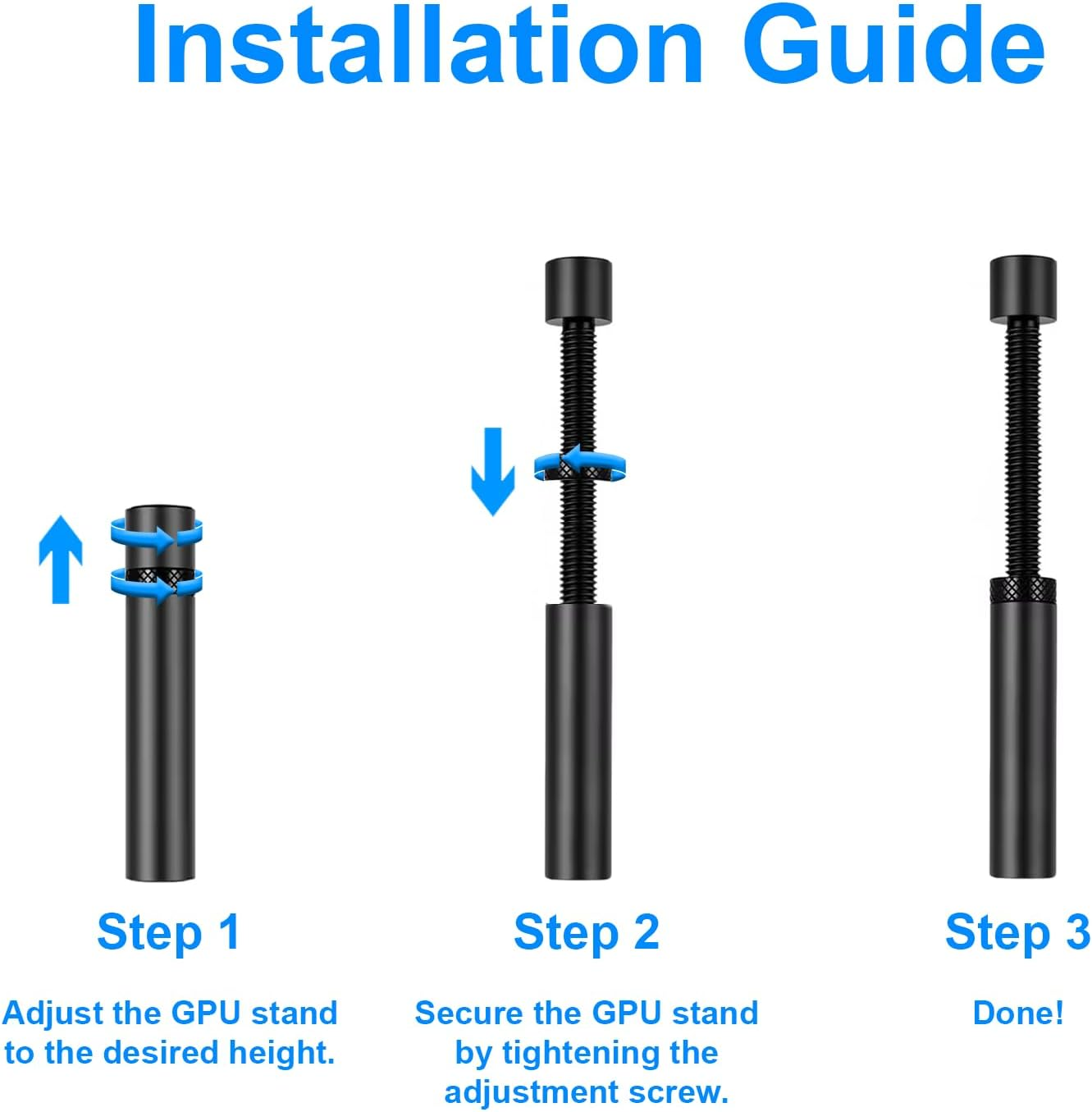 Installation Guide

Step 1

Adjust the GPU stand to the desired height.

Step 2

Secure the GPU stand by tightening the adjustment screw.

Step 3

Done!