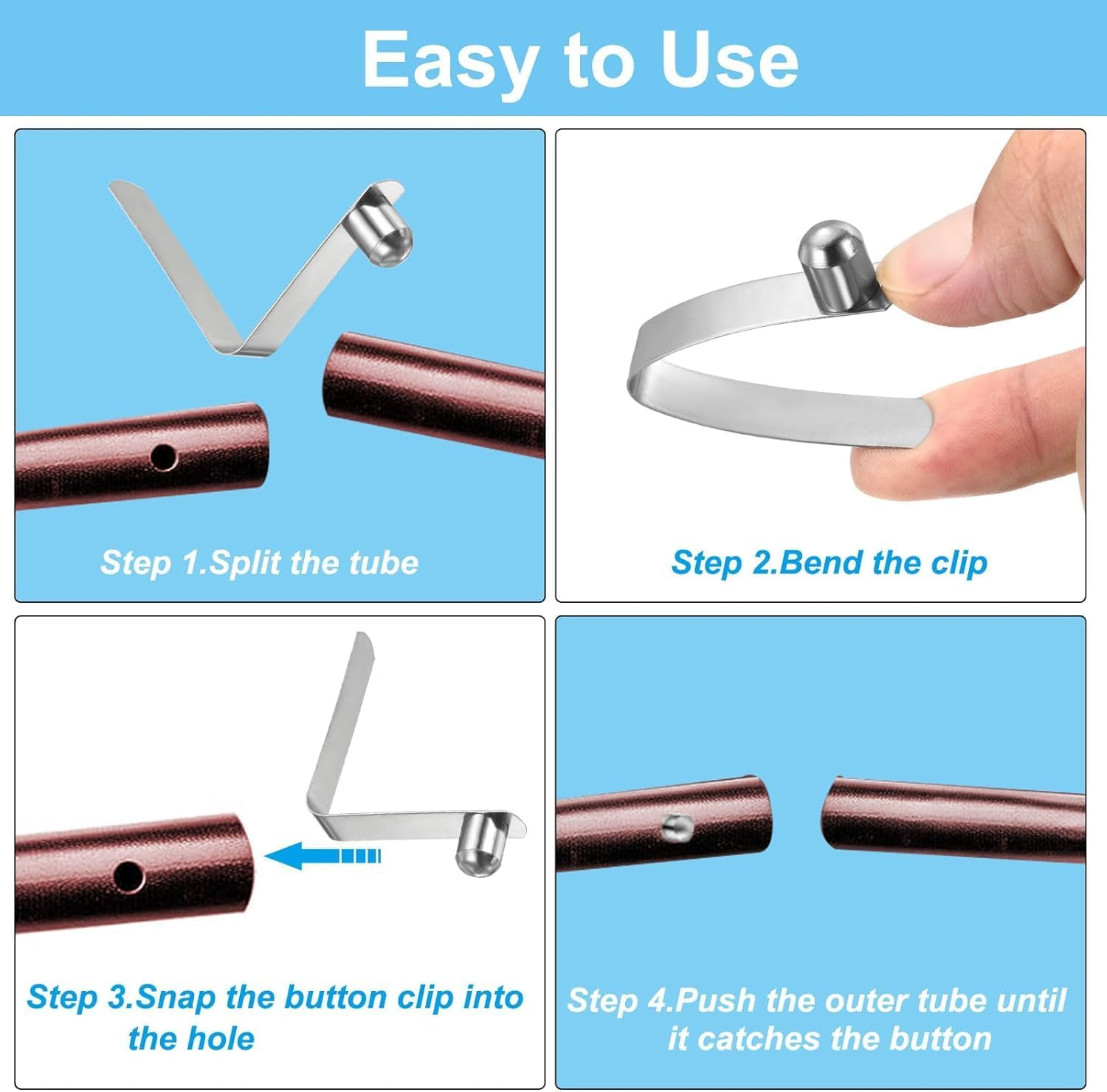 Easy to Use

Step 1.Split the tube

Step 2.Bend the clip

Step 3.Snap the button clip into the hole

Step 4.Push the outer tube until it catches the button