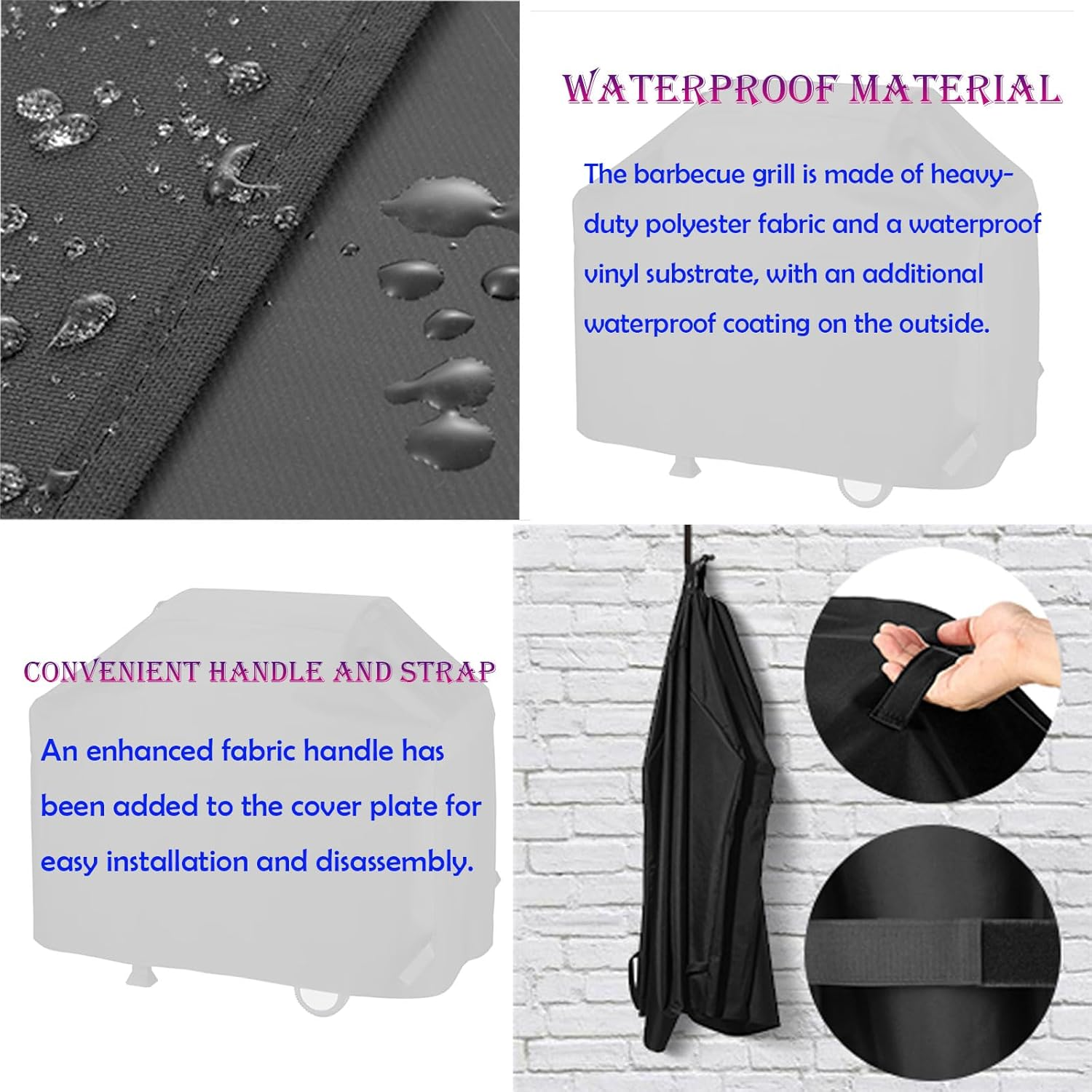 WATERPROOF MATERIAL

The barbecue grill is made of heavy-duty polyester fabric and a waterproof vinyl substrate, with an additional waterproof coating on the outside.

CONVENIENT HANDLE AND STRAP

An enhanced fabric handle has been added to the cover plate for easy installation and disassembly.