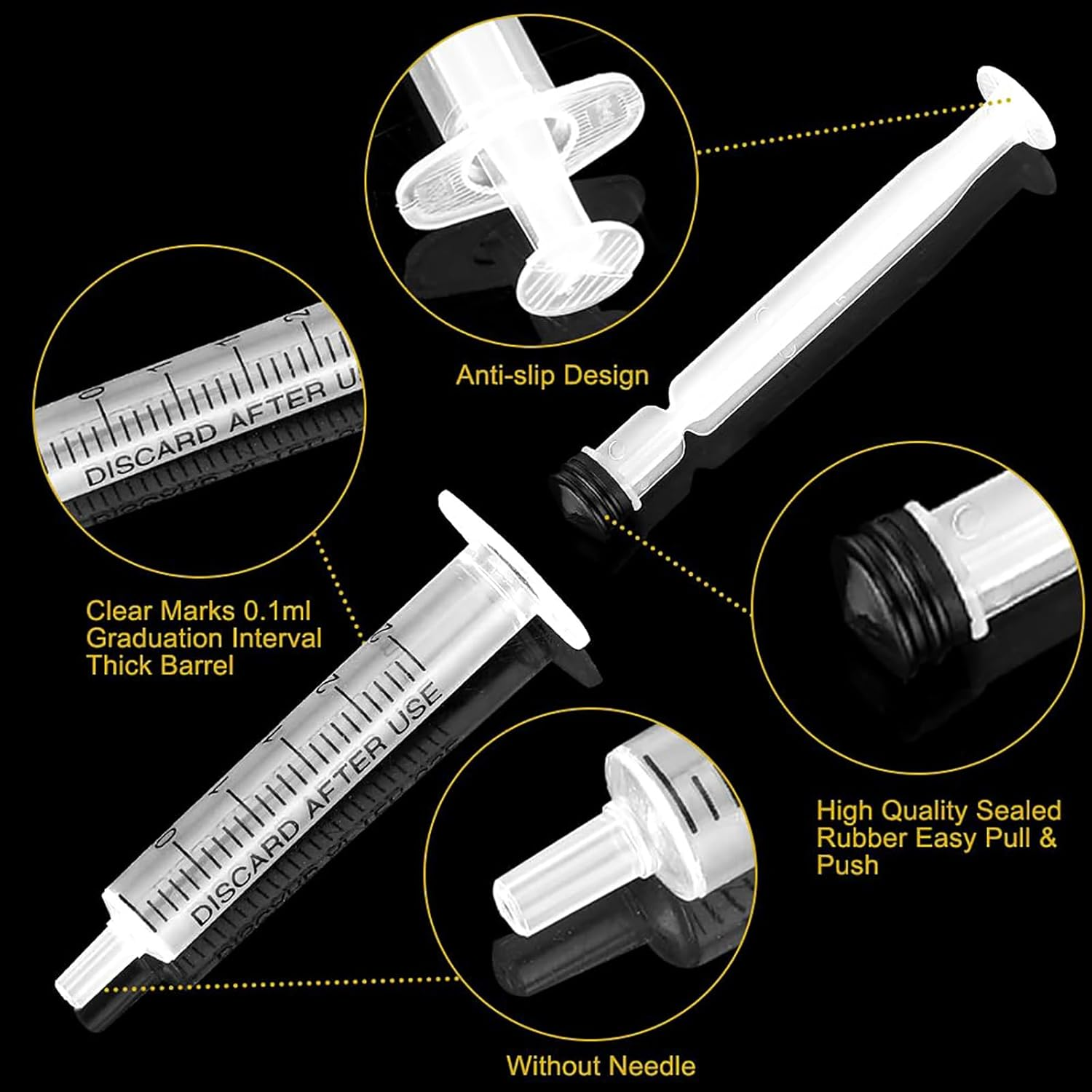 Anti-slip Design

0 1 2
DISCARD AFTER USE

Clear Marks 0.1ml
Graduation Interval
Thick Barrel

0 1 2
DISCARD AFTER USE

High Quality Sealed
Rubber Easy Pull &
Push

Without Needle