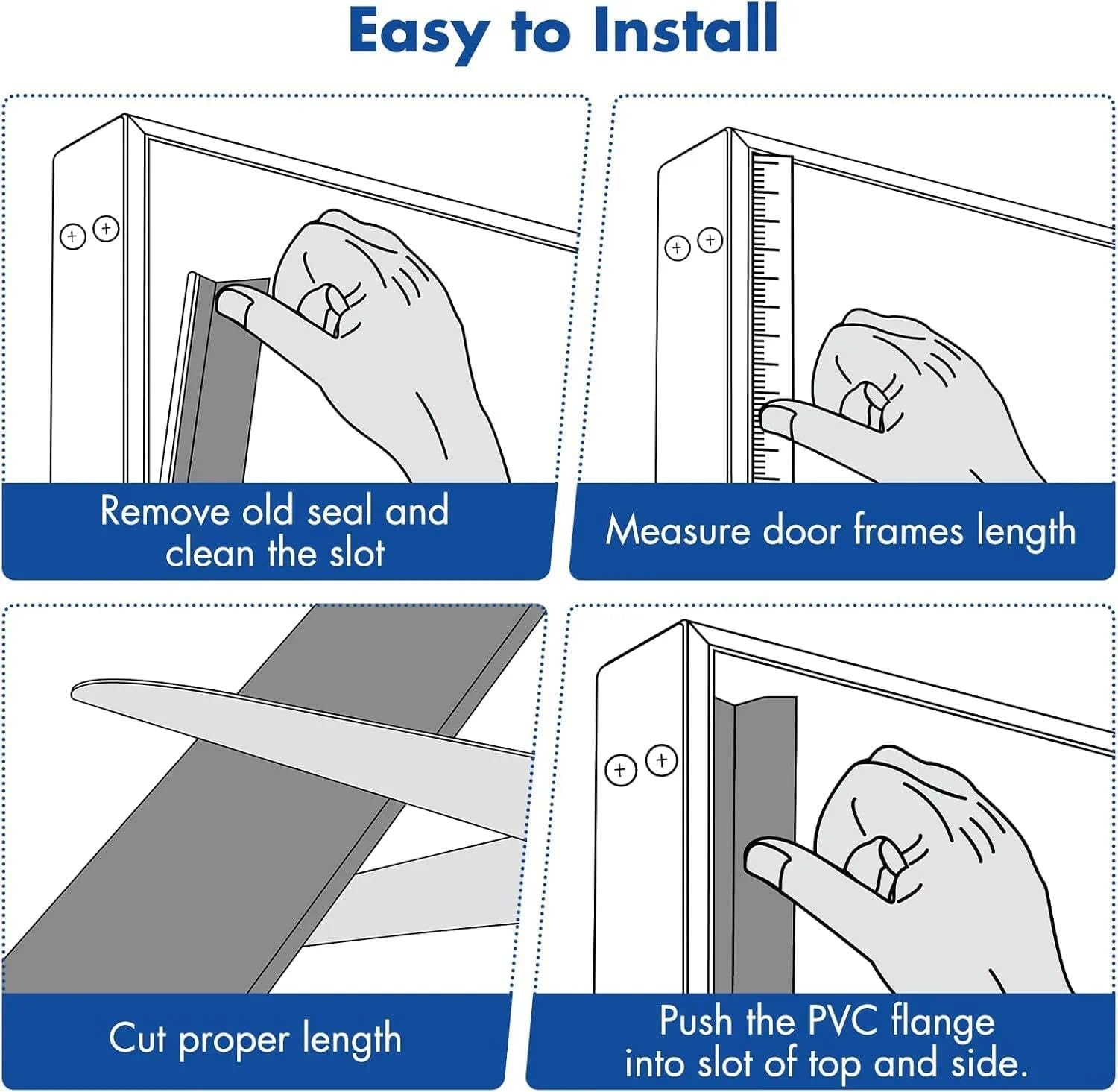 Easy to Install

Remove old seal and clean the slot

Measure door frames length

Cut proper length

Push the PVC flange into slot of top and side.