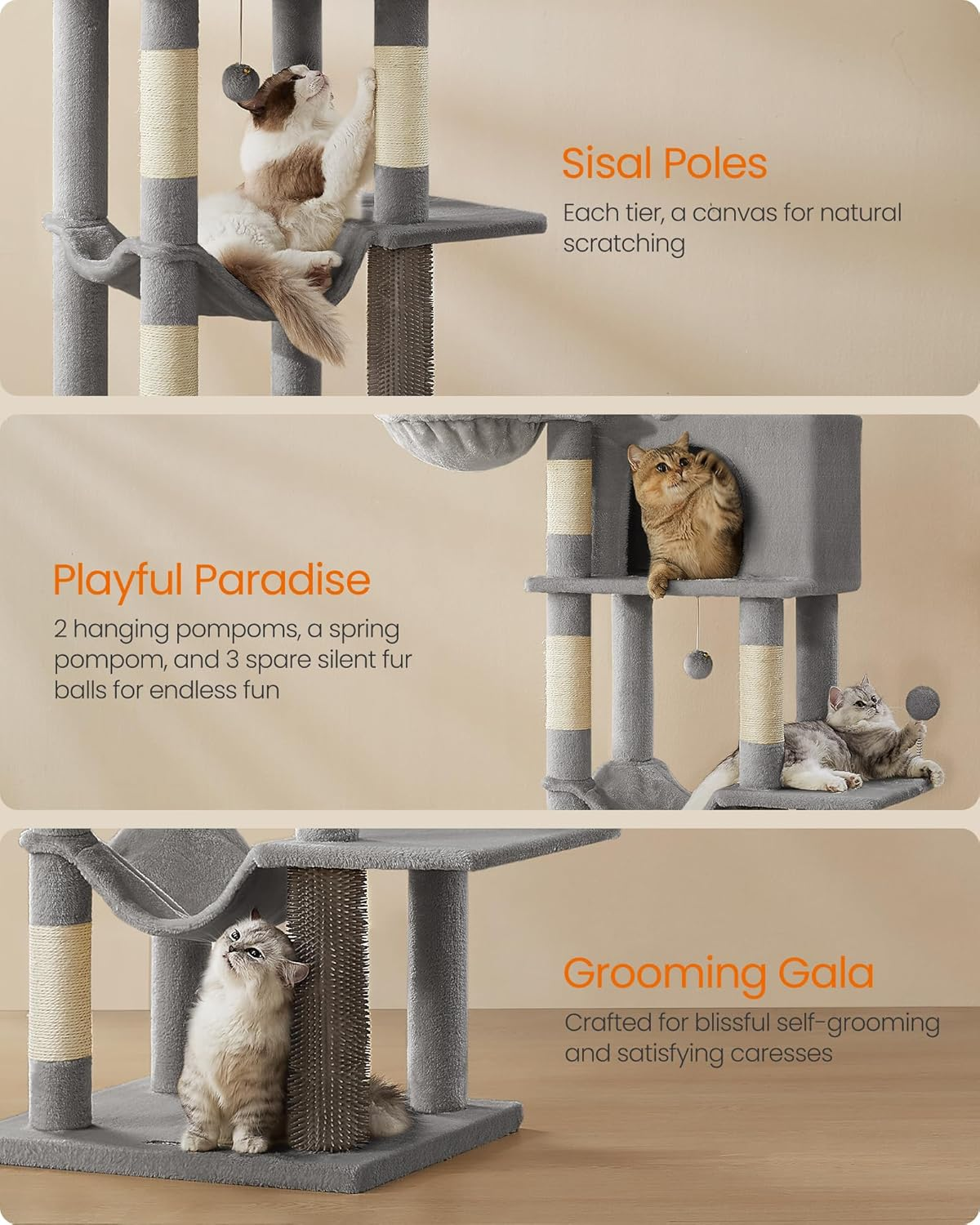 Sisal Poles

Each tier, a canvas for natural scratching

Playful Paradise

2 hanging pompoms, a spring pompom, and 3 spare silent fur balls for endless fun

Grooming Gala

Crafted for blissful self-grooming and satisfying caresses