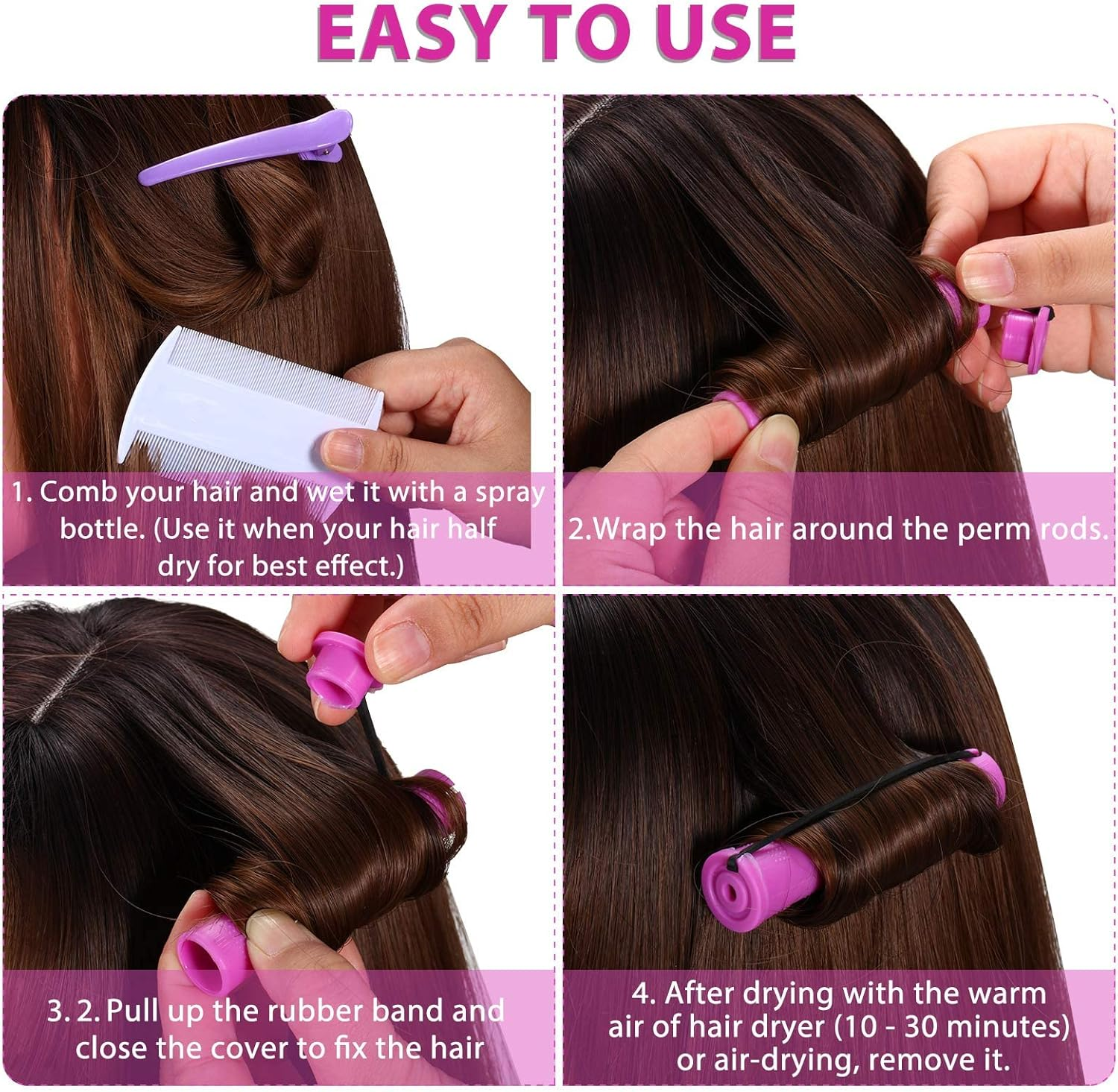 EASY TO USE

1. Comb your hair and wet it with a spray bottle. (Use it when your hair half dry for best effect.)

2.Wrap the hair around the perm rods.

3. 2. Pull up the rubber band and close the cover to fix the hair

4. After drying with the warm air of hair dryer (10 - 30 minutes) or air-drying, remove it.