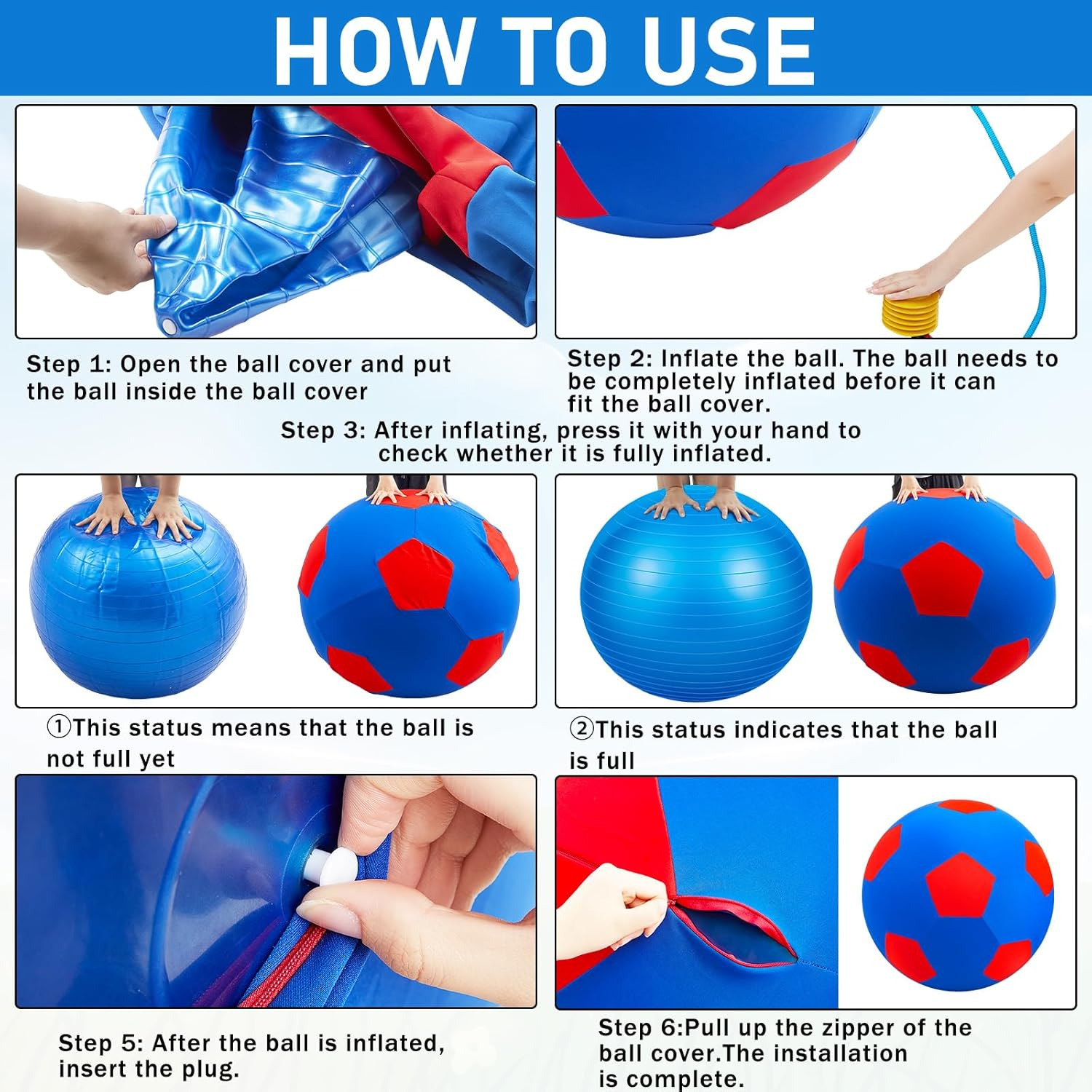 HOW TO USE

Step 1: Open the ball cover and put the ball inside the ball cover

Step 2: Inflate the ball. The ball needs to be completely inflated before it can fit the ball cover.

Step 3: After inflating, press it with your hand to check whether it is fully inflated.

①This status means that the ball is not full yet

②This status indicates that the ball is full

Step 5: After the ball is inflated, insert the plug.

Step 6:Pull up the zipper of the ball cover.The installation is complete.