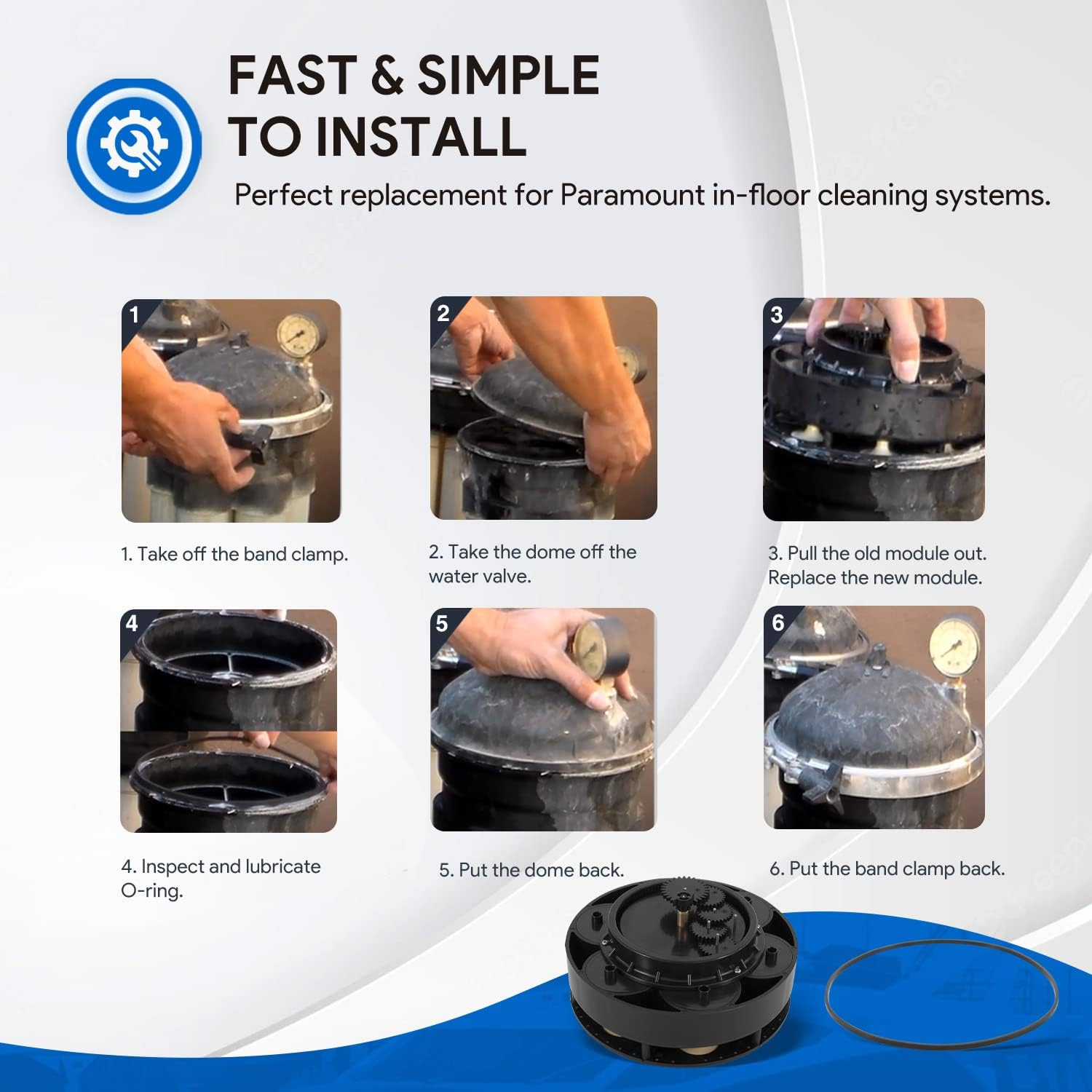 FAST & SIMPLE TO INSTALL

Perfect replacement for Paramount in-floor cleaning systems.

1

1. Take off the band clamp.

2

2. Take the dome off the water valve.

3

3. Pull the old module out. Replace the new module.

4

4. Inspect and lubricate O-ring.

5

5. Put the dome back.

6

6. Put the band clamp back.