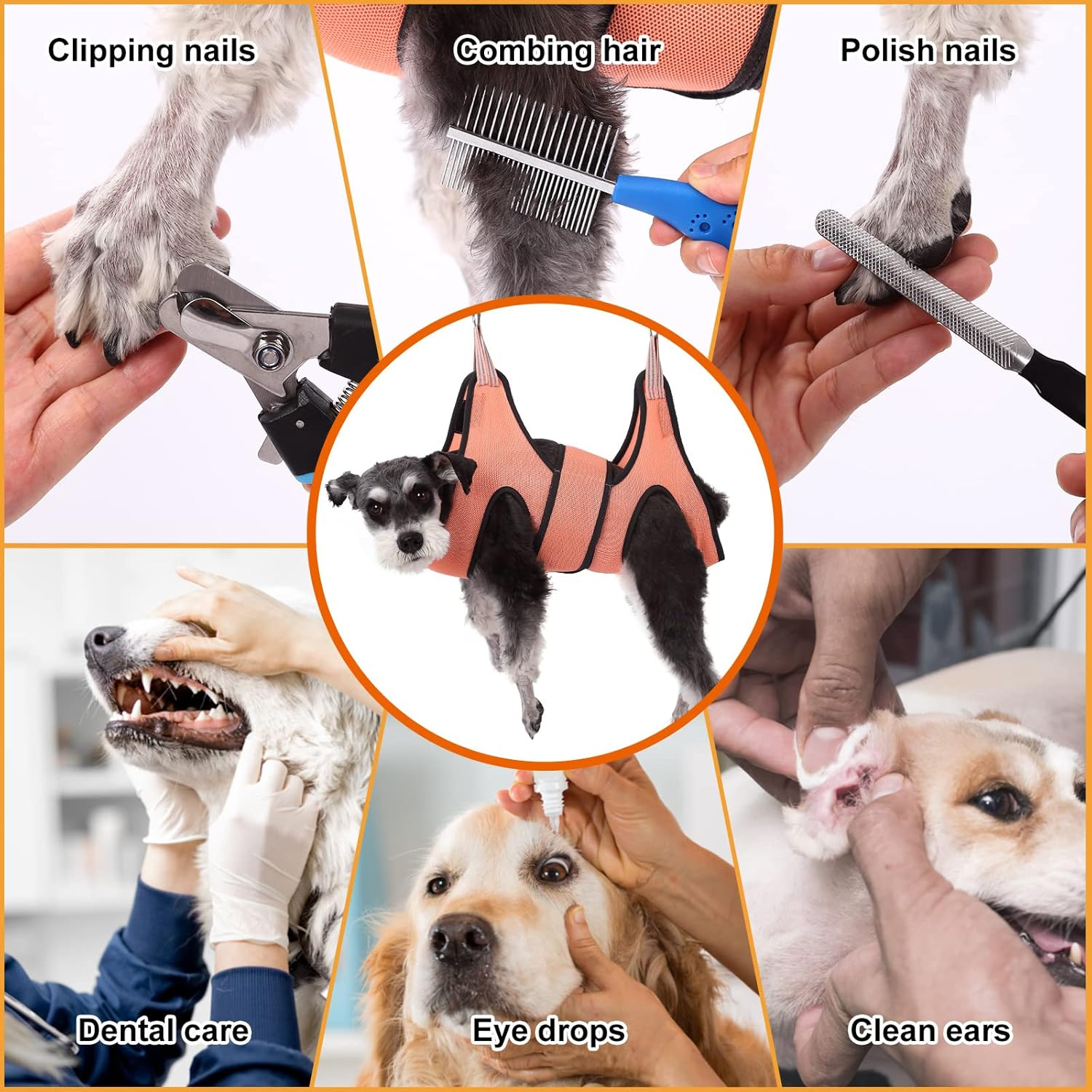 Clipping nails

Combing hair

Polish nails

Dental care

Eye drops

Clean ears