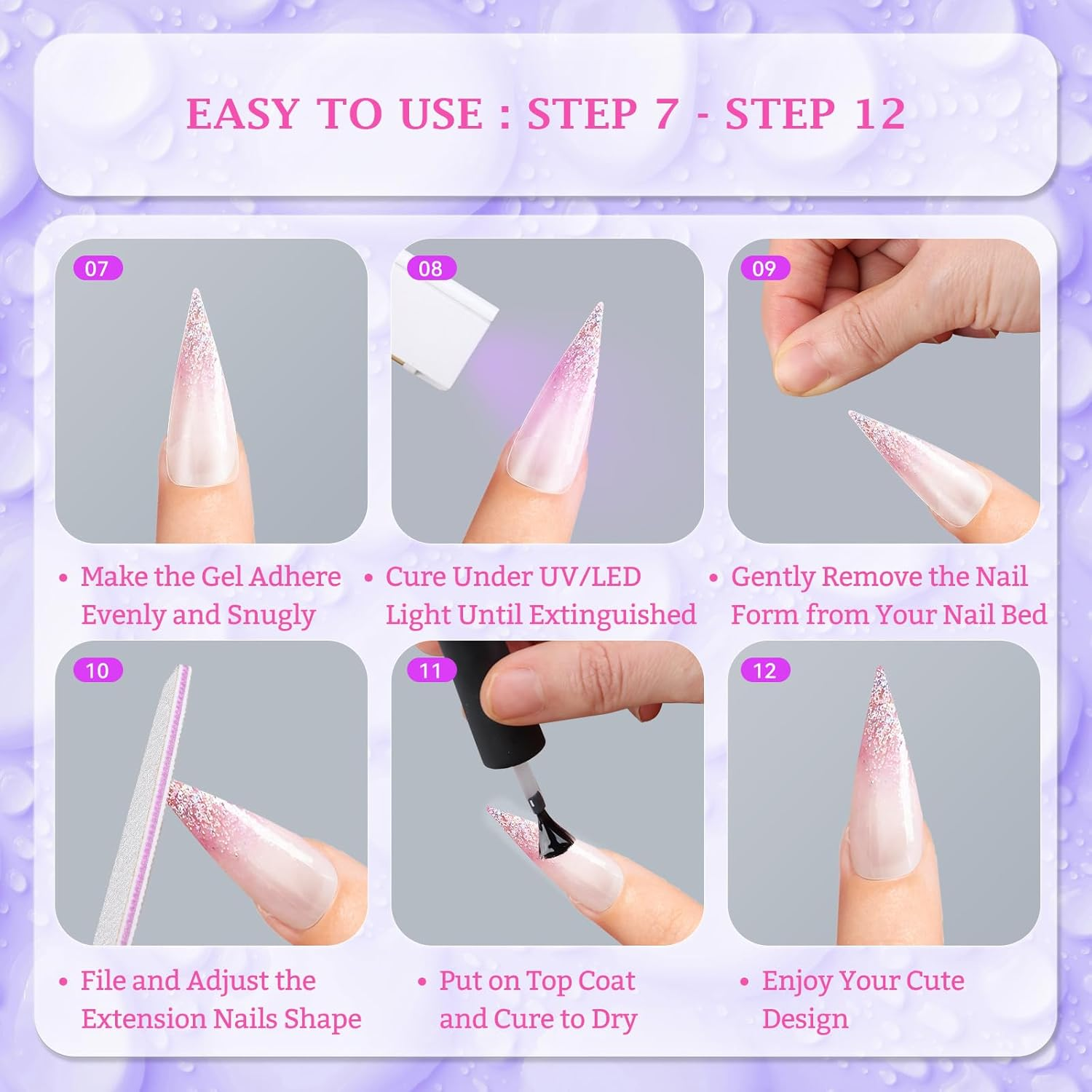 EASY TO USE : STEP 7 - STEP 12

07

• Make the Gel Adhere Evenly and Snugly

08

• Cure Under UV/LED Light Until Extinguished

09

• Gently Remove the Nail Form from Your Nail Bed

10

• File and Adjust the Extension Nails Shape

11

• Put on Top Coat and Cure to Dry

12

• Enjoy Your Cute Design