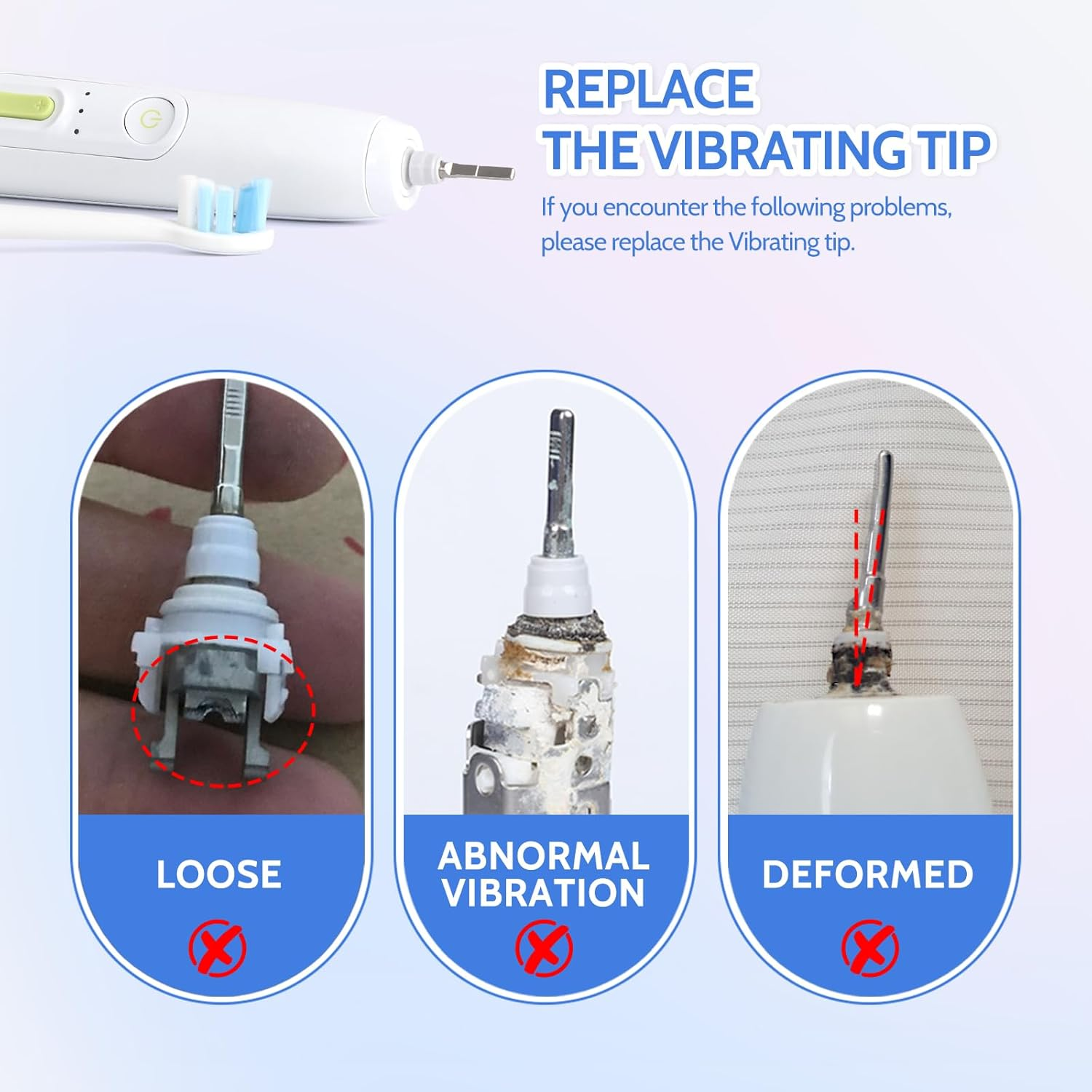 REPLACE
THE VIBRATING TIP

If you encounter the following problems, please replace the Vibrating tip.

LOOSE

ABNORMAL VIBRATION

DEFORMED