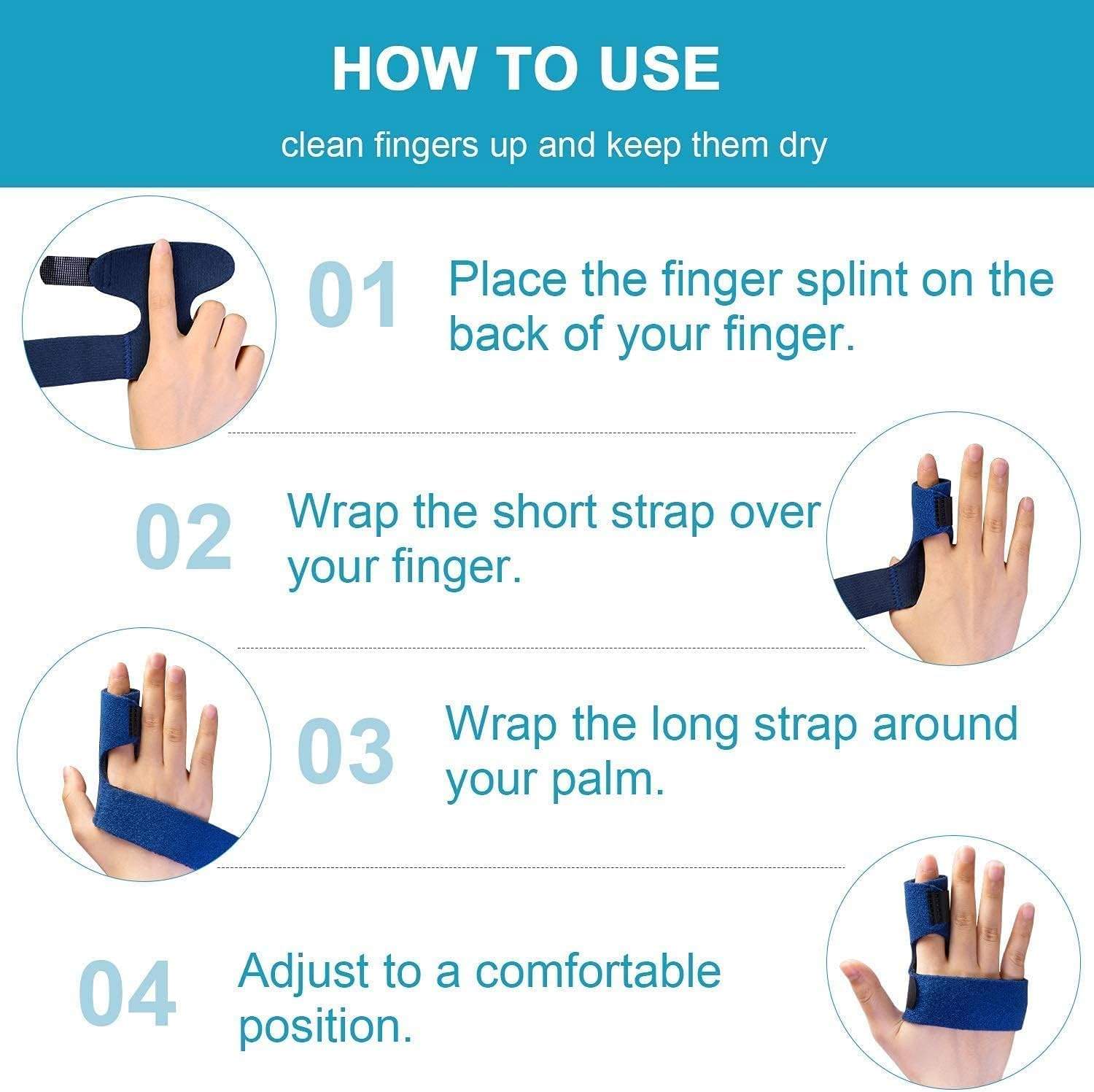 HOW TO USE

clean fingers up and keep them dry

01 Place the finger splint on the back of your finger.

02 Wrap the short strap over your finger.

03 Wrap the long strap around your palm.

04 Adjust to a comfortable position.