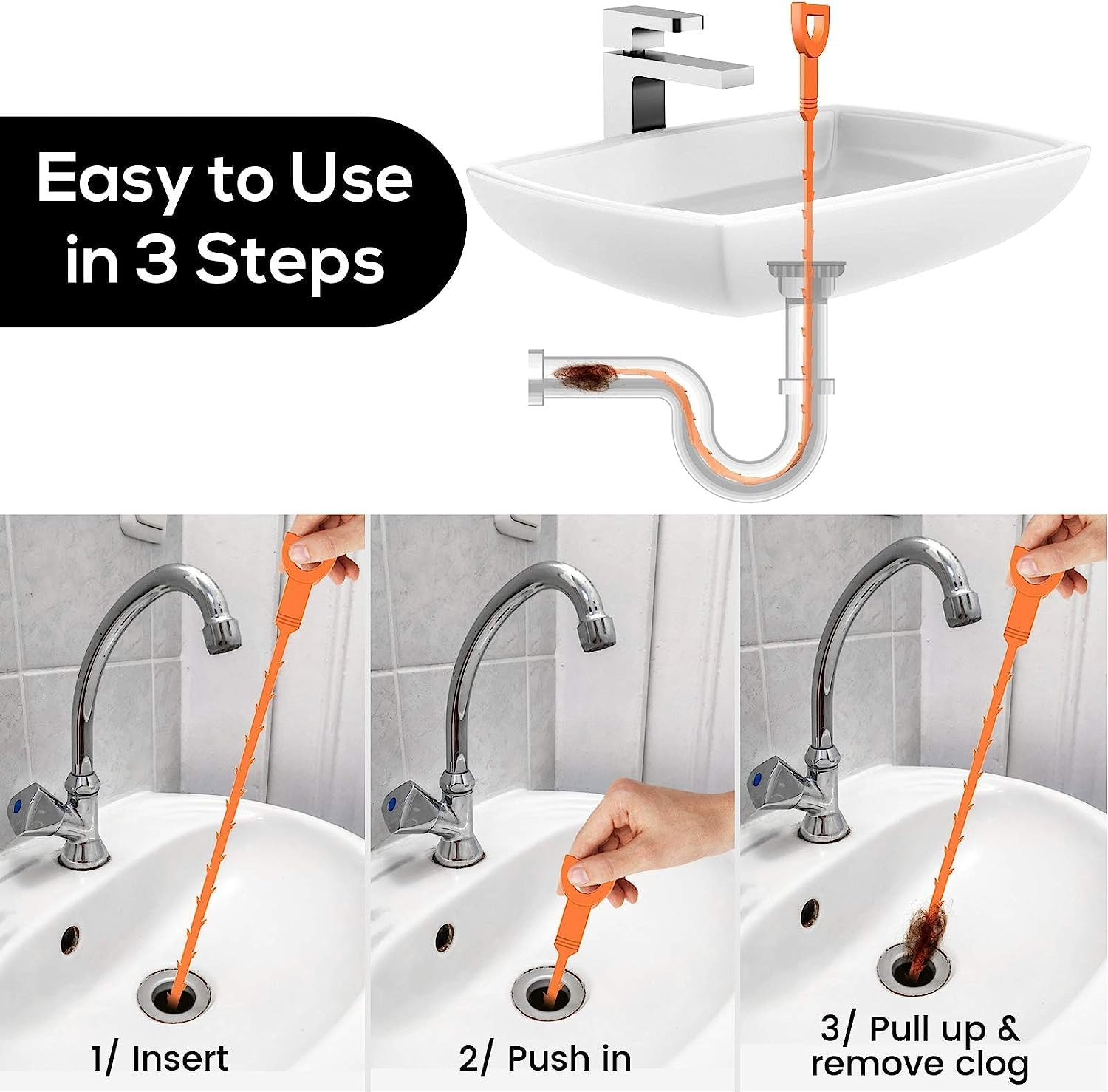 Easy to Use in 3 Steps

1/ Insert

2/ Push in

3/ Pull up & remove clog