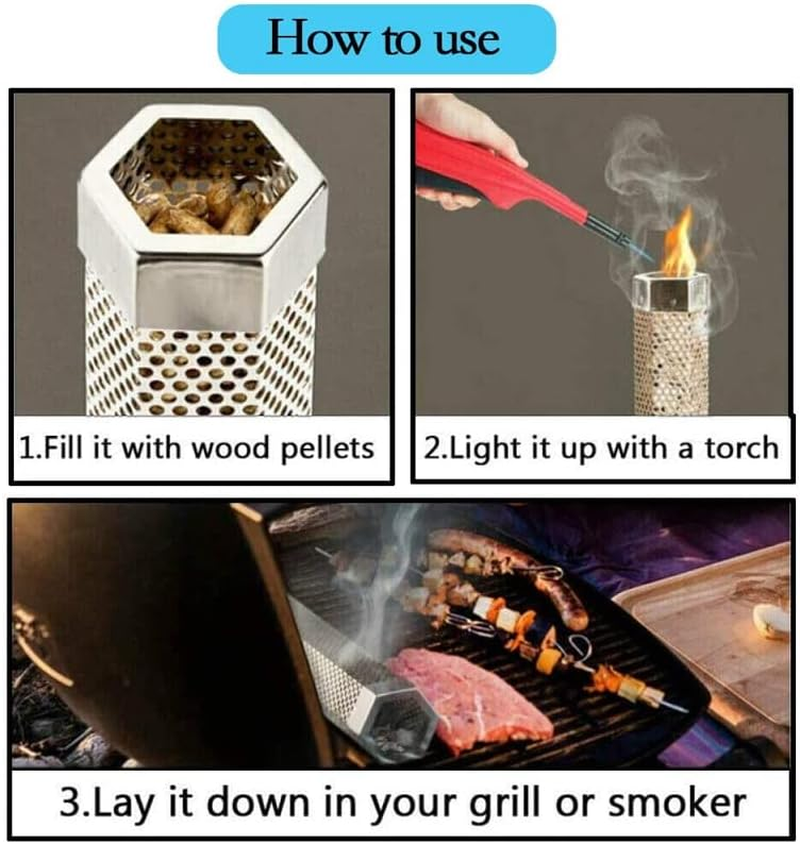 How to use

1.Fill it with wood pellets

2.Light it up with a torch

3.Lay it down in your grill or smoker