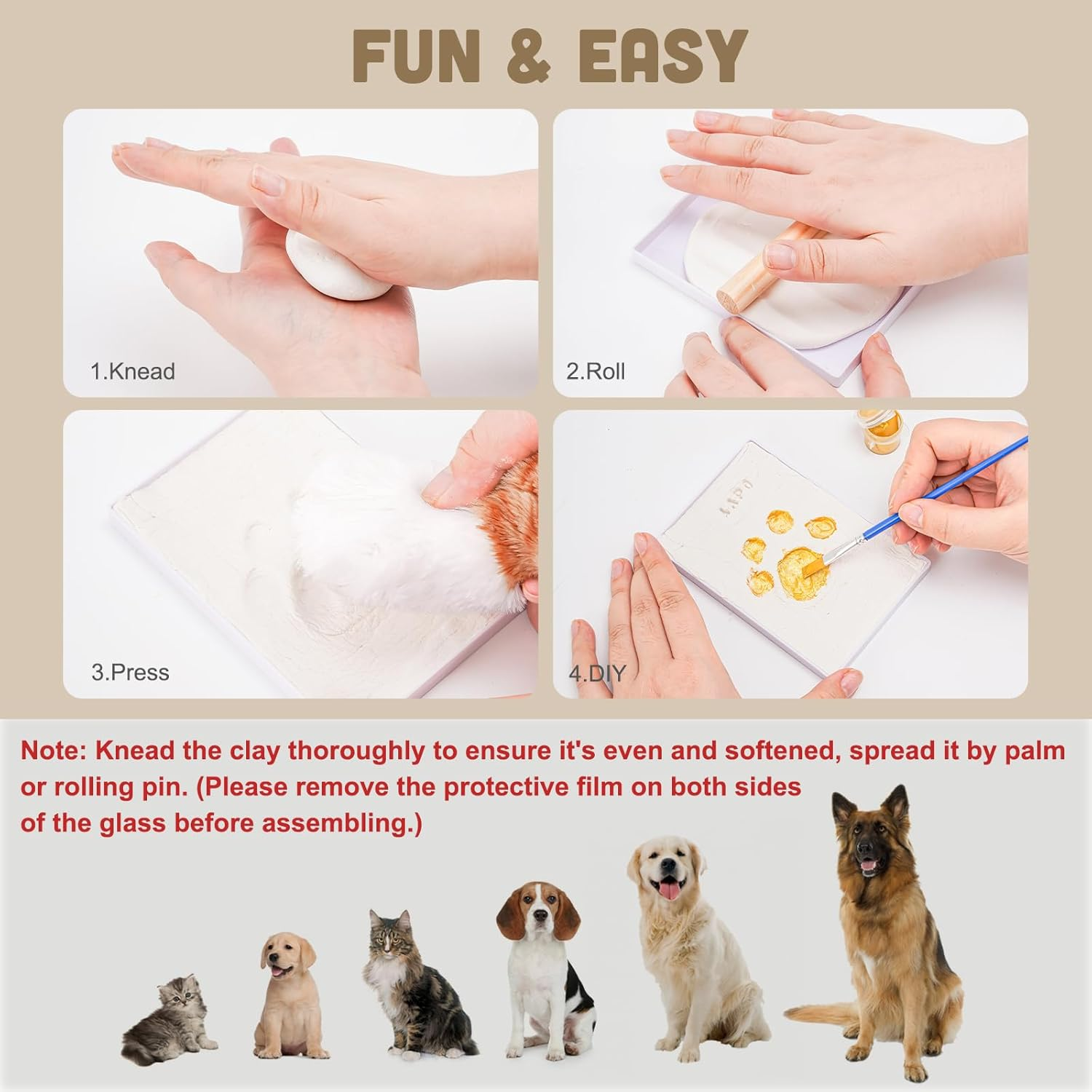 FUN & EASY

1.Knead

2.Roll

3.Press

4.DIY

Note: Knead the clay thoroughly to ensure it's even and softened, spread it by palm or rolling pin. (Please remove the protective film on both sides of the glass before assembling.)