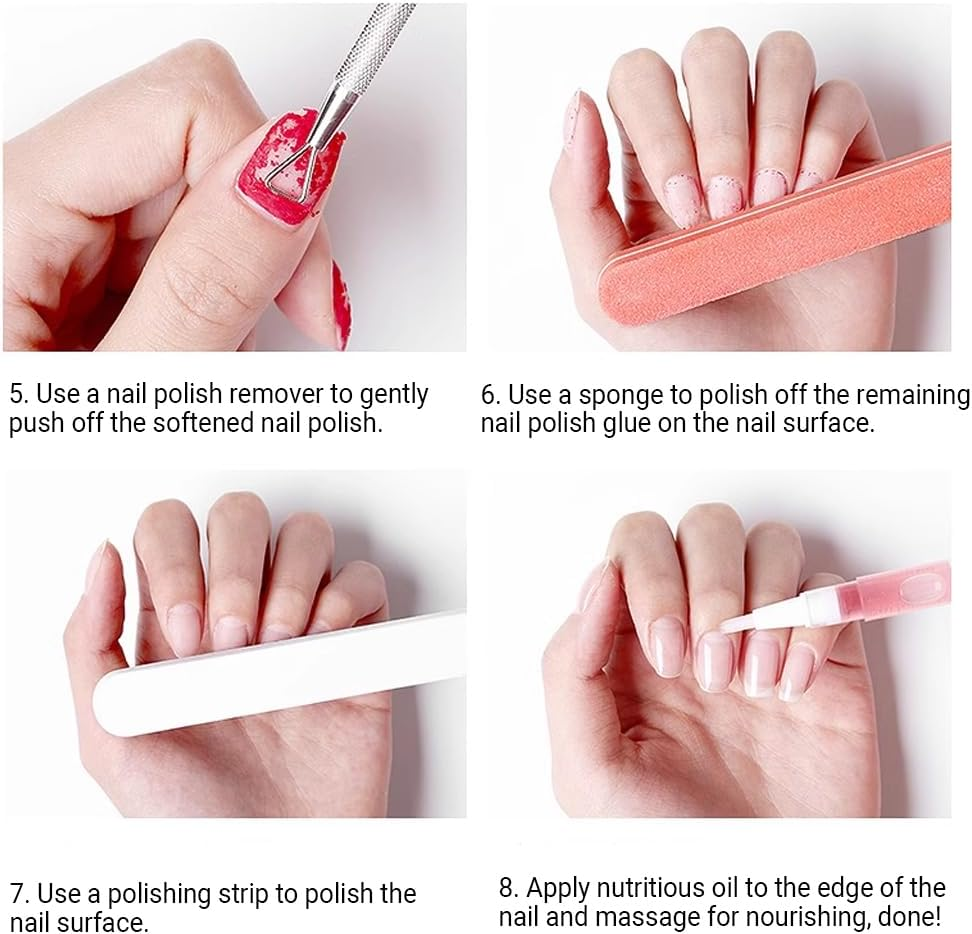 5. Use a nail polish remover to gently push off the softened nail polish.

6. Use a sponge to polish off the remaining nail polish glue on the nail surface.

7. Use a polishing strip to polish the nail surface.

8. Apply nutritious oil to the edge of the nail and massage for nourishing, done!