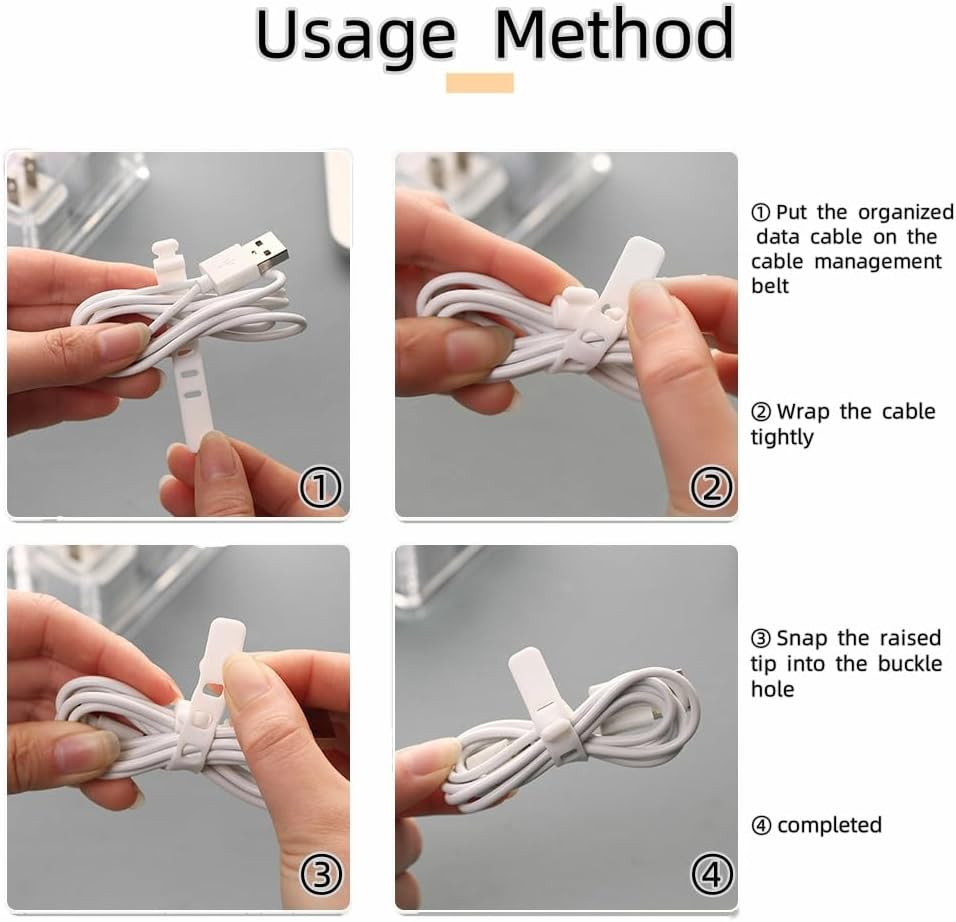 Usage Method

①

②

① Put the organized data cable on the cable management belt

② Wrap the cable tightly

③

④

③ Snap the raised tip into the buckle hole

④ completed