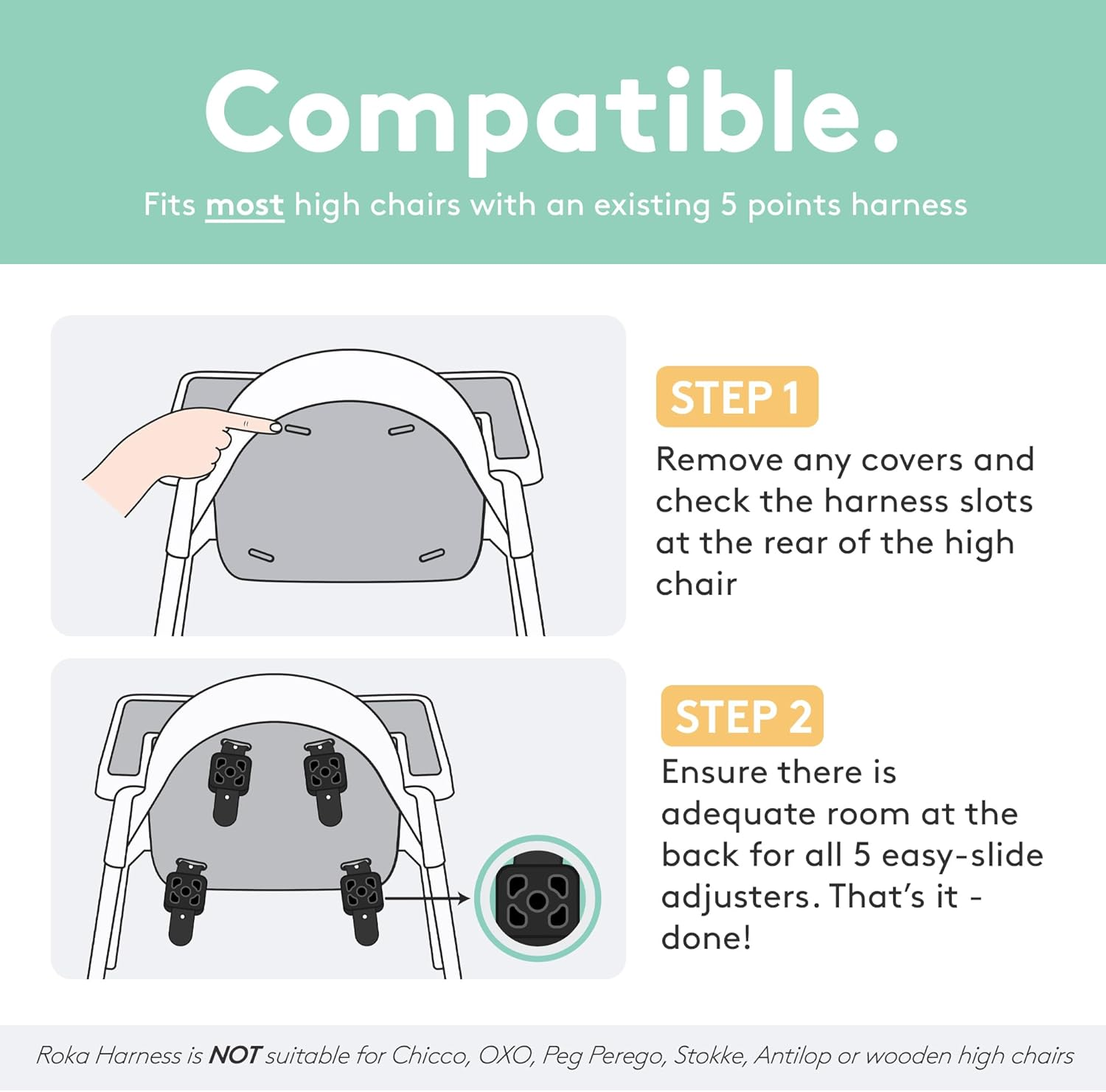 Compatible.

Fits most high chairs with an existing 5 points harness

STEP 1

Remove any covers and check the harness slots at the rear of the high chair

STEP 2

Ensure there is adequate room at the back for all 5 easy-slide adjusters. That's it - done!

Roka Harness is NOT suitable for Chicco, OXO, Peg Perego, Stokke, Antilop or wooden high chairs