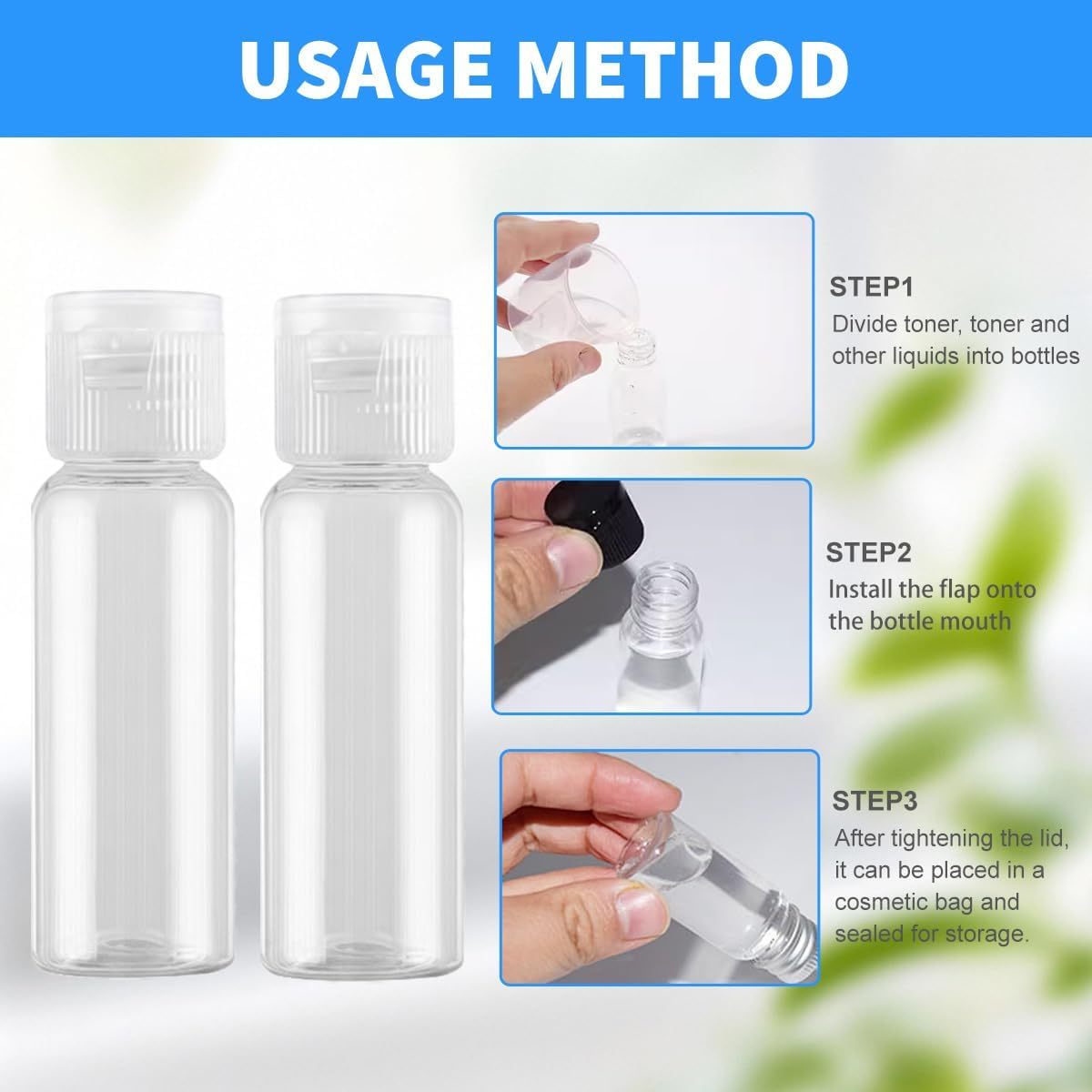 USAGE METHOD

STEP1
Divide toner, toner and other liquids into bottles

STEP2
Install the flap onto the bottle mouth

STEP3
After tightening the lid, it can be placed in a cosmetic bag and sealed for storage.