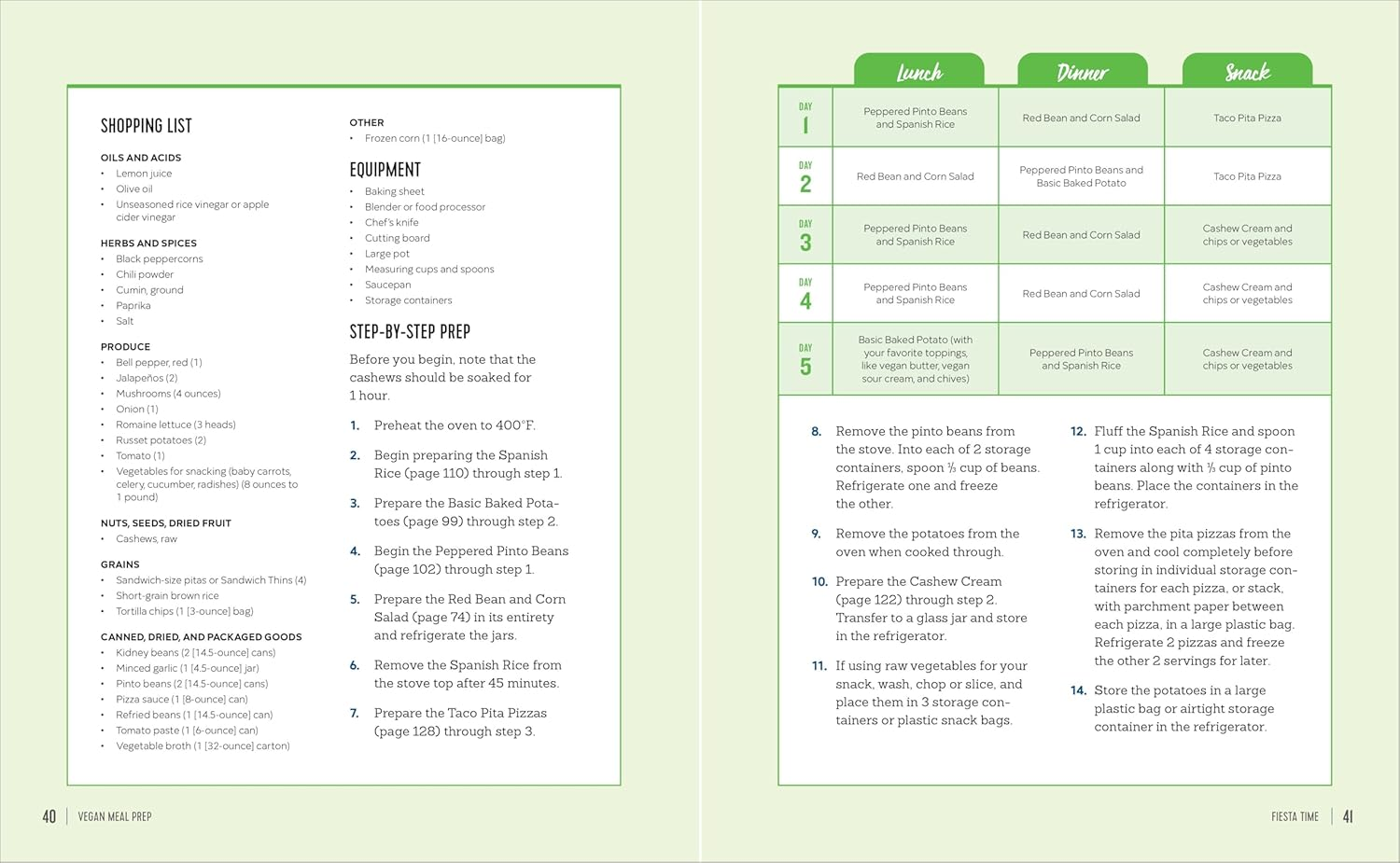 SHOPPING LIST

OILS AND ACIDS
• Lemon juice
• Olive oil
• Unseasoned rice vinegar or apple cider vinegar

HERBS AND SPICES
• Black peppercorns
• Chili powder
• Cumin, ground
• Paprika
• Salt

PRODUCE
• Bell pepper, red (1)
• Jalapeños (2)
• Mushrooms (4 ounces)
• Onion (1)
• Romaine lettuce (3 heads)
• Russet potatoes (2)
• Tomato (1)
• Vegetables for snacking (baby carrots, celery, cucumber, radishes) (8 ounces to 1 pound)

NUTS, SEEDS, DRIED FRUIT
• Cashews, raw

GRAINS
• Sandwich-size pitas or Sandwich Thins (4)
• Short-grain brown rice
• Tortilla chips (1 [3-ounce] bag)

CANNED, DRIED, AND PACKAGED GOODS
• Kidney beans (2 [14.5-ounce] cans)
• Minced garlic (1 [4.5-ounce] jar)
• Pinto beans (2 [14.5-ounce] cans)
• Pizza sauce (1 [8-ounce] can)
• Refried beans (1 [14.5-ounce] can)
• Tomato paste (1 [6-ounce] can)
• Vegetable broth (1 [32-ounce] carton)

OTHER
• Frozen corn (1 [16-ounce] bag)

EQUIPMENT
• Baking sheet
• Blender or food processor
• Chef's knife
• Cutting board
• Large pot
• Measuring cups and spoons
• Saucepan
• Storage containers

STEP-BY-STEP PREP

Before you begin, note that the cashews should be soaked for 1 hour.

1. Preheat the oven to 400°F.
2. Begin preparing the Spanish Rice (page 110) through step 1.
3. Prepare the Basic Baked Potatoes (page 99) through step 2.
4. Begin the Peppered Pinto Beans (page 102) through step 1.
5. Prepare the Red Bean and Corn Salad (page 74) in its entirety and refrigerate the jars.
6. Remove the Spanish Rice from the stove top after 45 minutes.
7. Prepare the Taco Pita Pizzas (page 128) through step 3.

40 | VEGAN MEAL PREP

| | Lunch | Dinner | Snack |
|---|---|---|---|
| DAY 1 | Peppered Pinto Beans and Spanish Rice | Red Bean and Corn Salad | Taco Pita Pizza |
| DAY 2 | Red Bean and Corn Salad | Peppered Pinto Beans and Basic Baked Potato | Taco Pita Pizza |
| DAY 3 | Peppered Pinto Beans and Spanish Rice | Red Bean and Corn Salad | Cashew Cream and chips or vegetables |
| DAY 4 | Peppered Pinto Beans and Spanish Rice | Red Bean and Corn Salad | Cashew Cream and chips or vegetables |
| DAY 5 | Basic Baked Potato (with your favorite toppings, like vegan butter, vegan sour cream, and chives) | Peppered Pinto Beans and Spanish Rice | Cashew Cream and chips or vegetables |

8. Remove the pinto beans from the stove. Into each of 2 storage containers, spoon ⅓ cup of beans. Refrigerate one and freeze the other.
9. Remove the potatoes from the oven when cooked through.
10. Prepare the Cashew Cream (page 122) through step 2. Transfer to a glass jar and store in the refrigerator.
11. If using raw vegetables for your snack, wash, chop or slice, and place them in 3 storage containers or plastic snack bags.
12. Fluff the Spanish Rice and spoon 1 cup into each of 4 storage containers along with ⅓ cup of pinto beans. Place the containers in the refrigerator.
13. Remove the pita pizzas from the oven and cool completely before storing in individual storage containers for each pizza, or stack, with parchment paper between each pizza, in a large plastic bag. Refrigerate 2 pizzas and freeze the other 2 servings for later.
14. Store the potatoes in a large plastic bag or airtight storage container in the refrigerator.

FIESTA TIME | 41