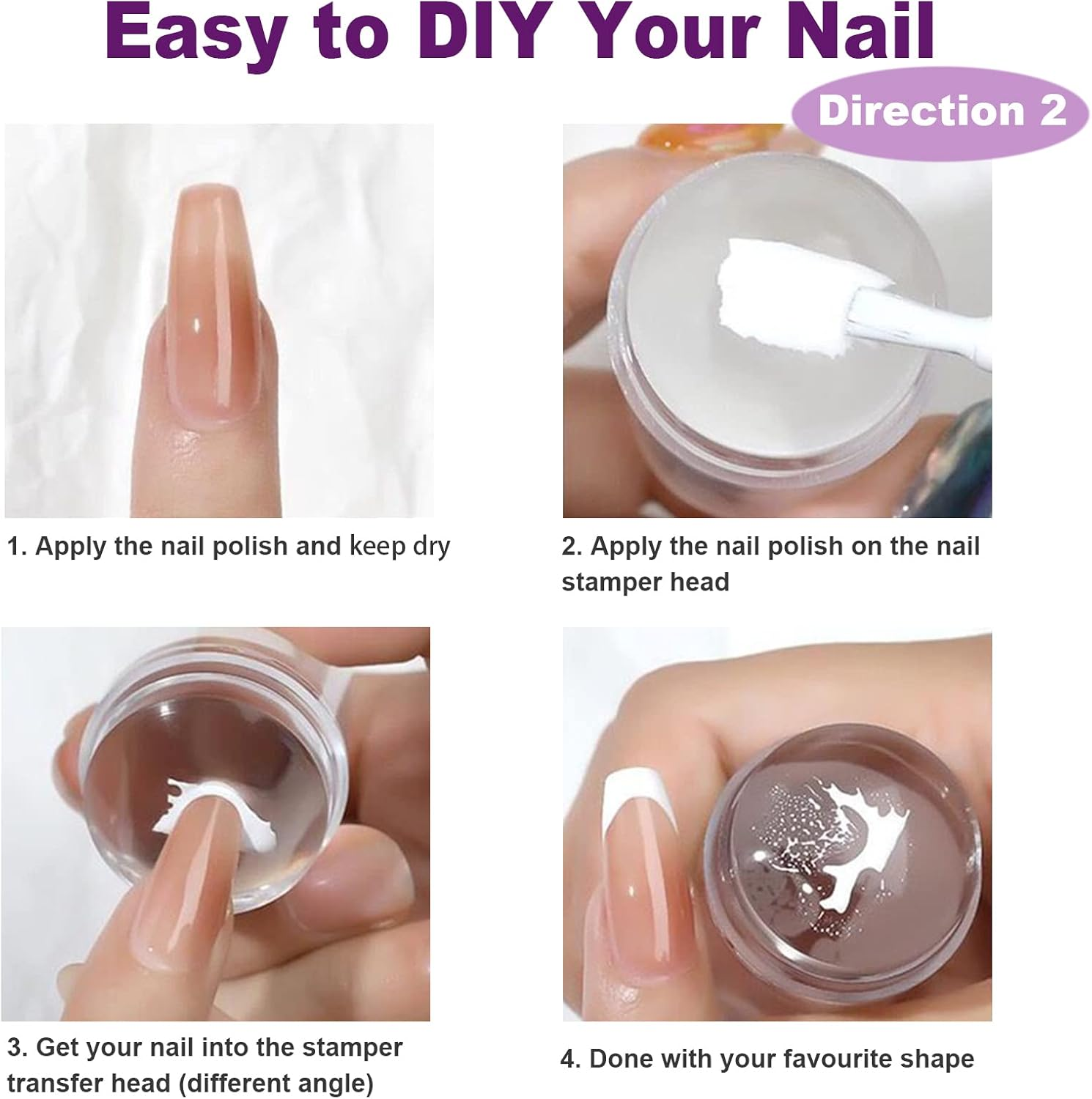 Easy to DIY Your Nail

Direction 2

1. Apply the nail polish and keep dry

2. Apply the nail polish on the nail stamper head

3. Get your nail into the stamper transfer head (different angle)

4. Done with your favourite shape