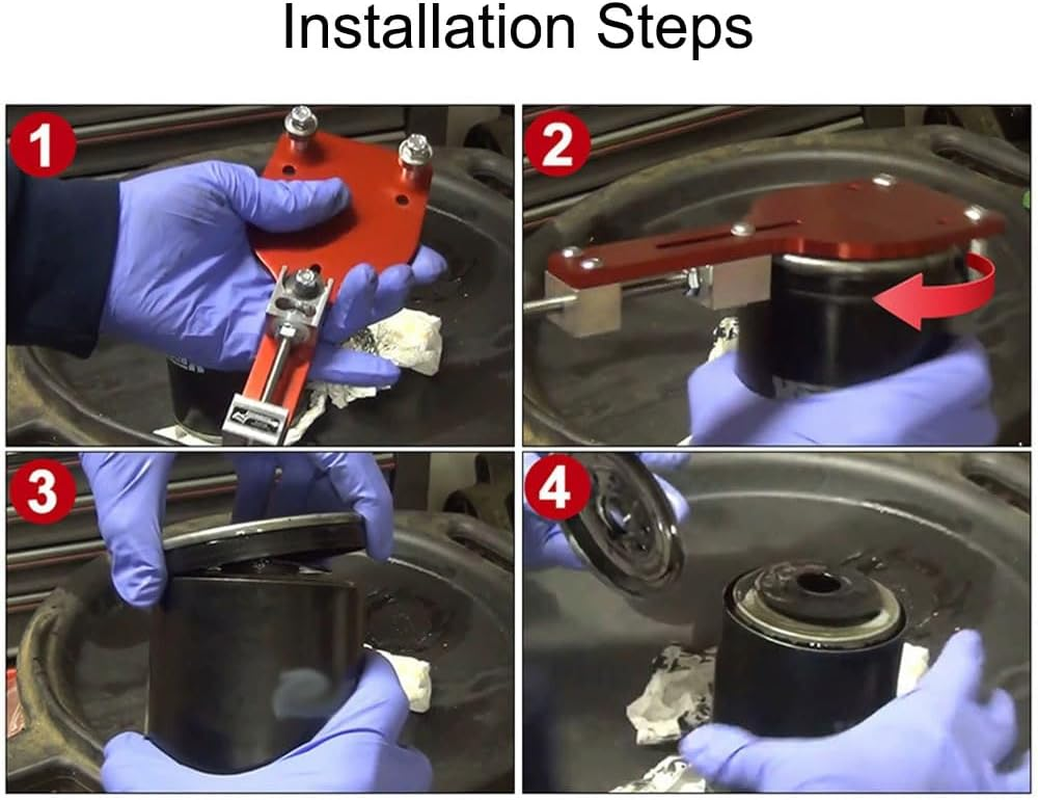 Installation Steps

1

2

3

4