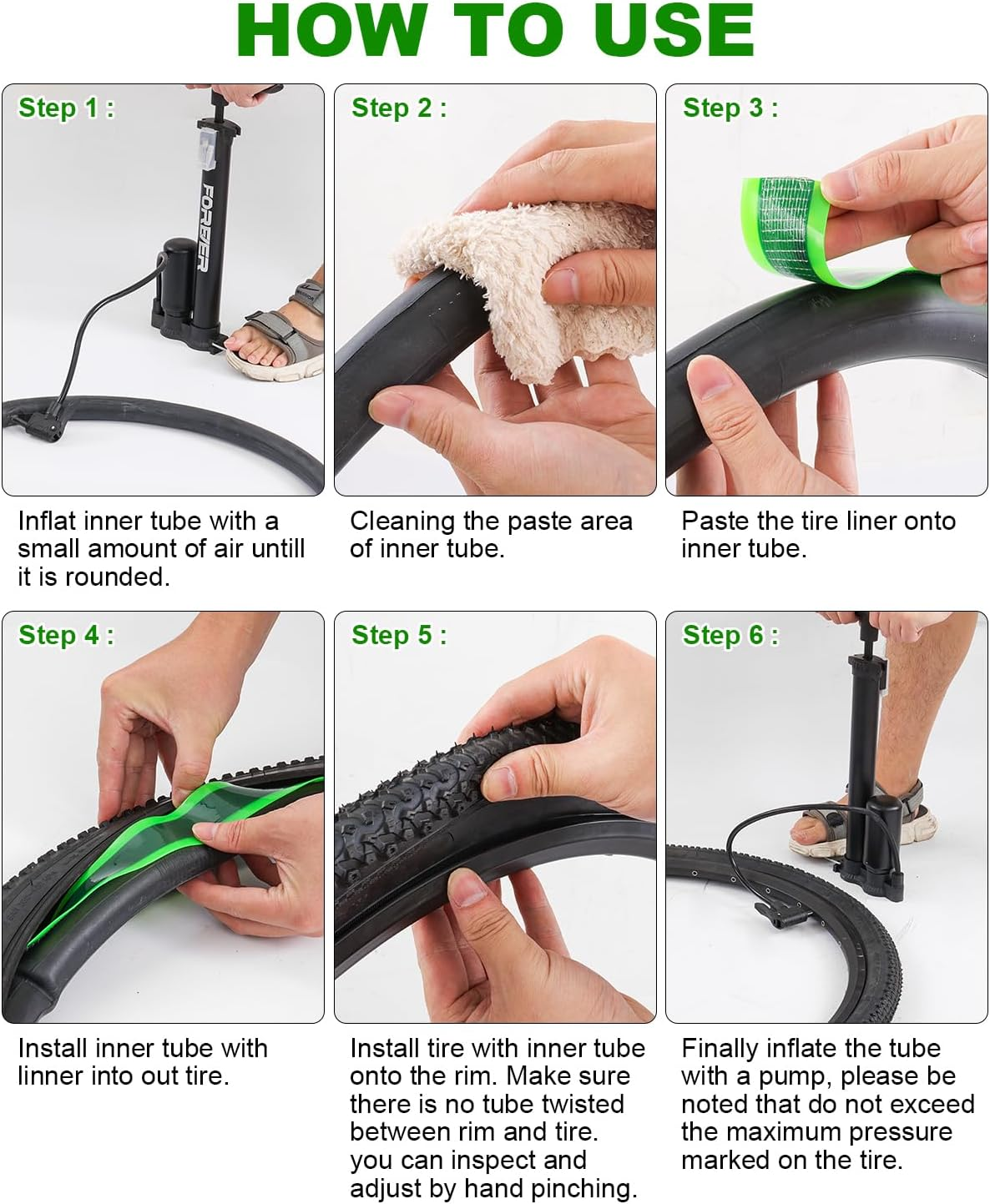 HOW TO USE

Step 1 :

FOREVER

Inflat inner tube with a small amount of air untill it is rounded.

Step 2 :

Cleaning the paste area of inner tube.

Step 3 :

Paste the tire liner onto inner tube.

Step 4 :

Install inner tube with linner into out tire.

Step 5 :

Install tire with inner tube onto the rim. Make sure there is no tube twisted between rim and tire. you can inspect and adjust by hand pinching.

Step 6 :

Finally inflate the tube with a pump, please be noted that do not exceed the maximum pressure marked on the tire.