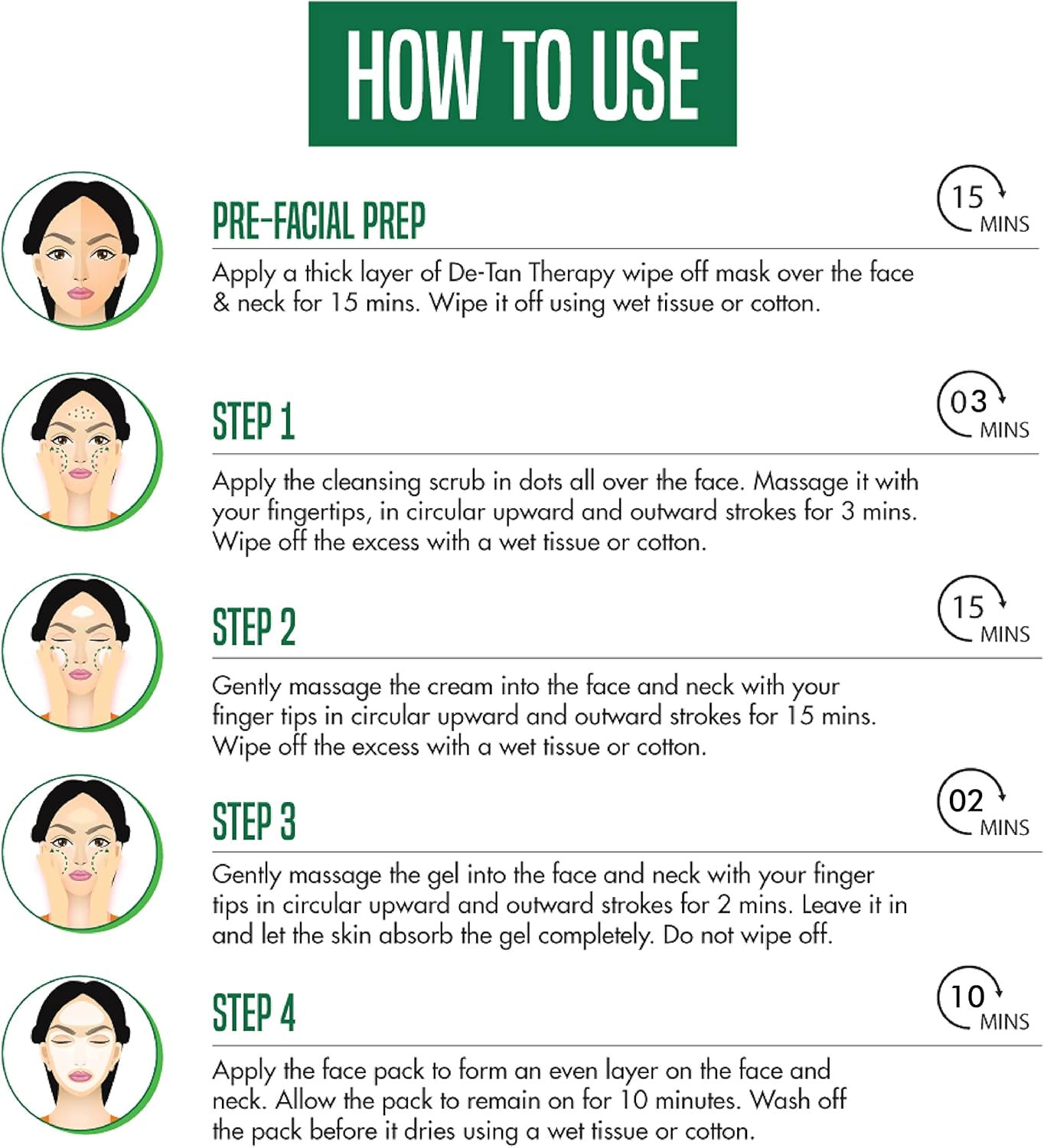 HOW TO USE

PRE-FACIAL PREP

15 MINS

Apply a thick layer of De-Tan Therapy wipe off mask over the face & neck for 15 mins. Wipe it off using wet tissue or cotton.

STEP 1

03 MINS

Apply the cleansing scrub in dots all over the face. Massage it with your fingertips, in circular upward and outward strokes for 3 mins. Wipe off the excess with a wet tissue or cotton.

STEP 2

15 MINS

Gently massage the cream into the face and neck with your finger tips in circular upward and outward strokes for 15 mins. Wipe off the excess with a wet tissue or cotton.

STEP 3

02 MINS

Gently massage the gel into the face and neck with your finger tips in circular upward and outward strokes for 2 mins. Leave it in and let the skin absorb the gel completely. Do not wipe off.

STEP 4

10 MINS

Apply the face pack to form an even layer on the face and neck. Allow the pack to remain on for 10 minutes. Wash off the pack before it dries using a wet tissue or cotton.