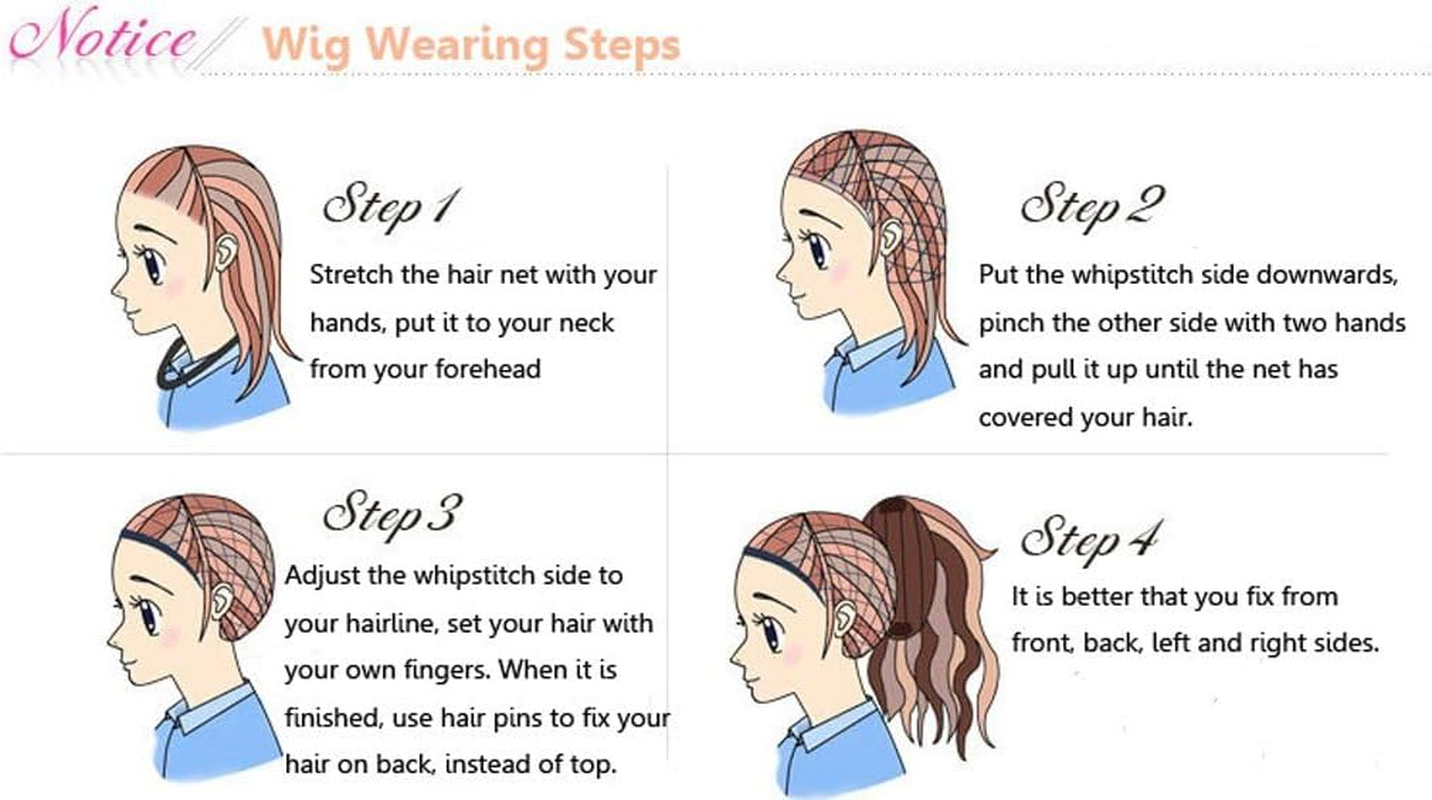 Notice Wig Wearing Steps

Step 1
Stretch the hair net with your hands, put it to your neck from your forehead

Step 2
Put the whipstitch side downwards, pinch the other side with two hands and pull it up until the net has covered your hair.

Step 3
Adjust the whipstitch side to your hairline, set your hair with your own fingers. When it is finished, use hair pins to fix your hair on back, instead of top.

Step 4
It is better that you fix from front, back, left and right sides.