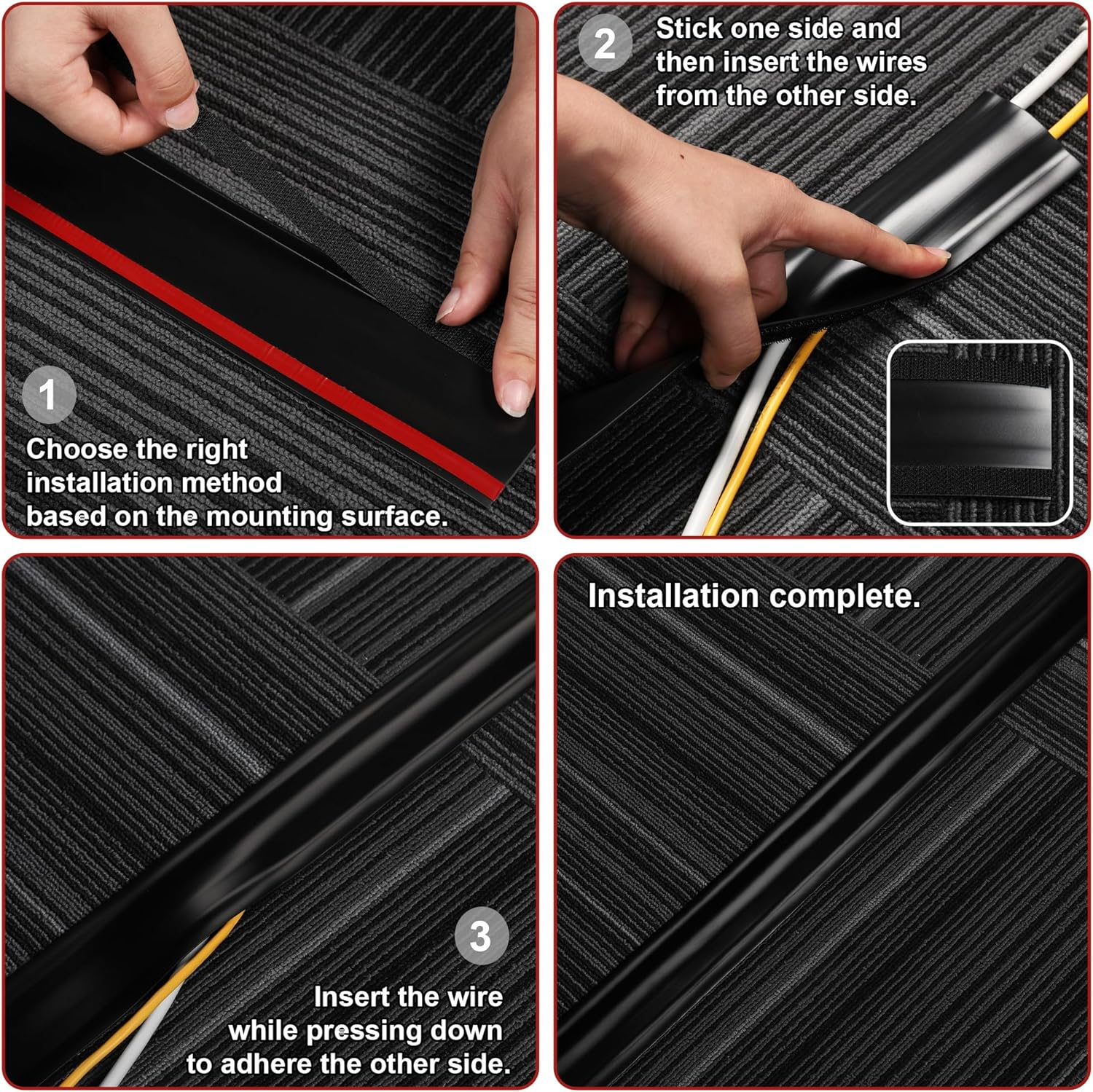 1

Choose the right installation method based on the mounting surface.

2

Stick one side and then insert the wires from the other side.

3

Insert the wire while pressing down to adhere the other side.

Installation complete.