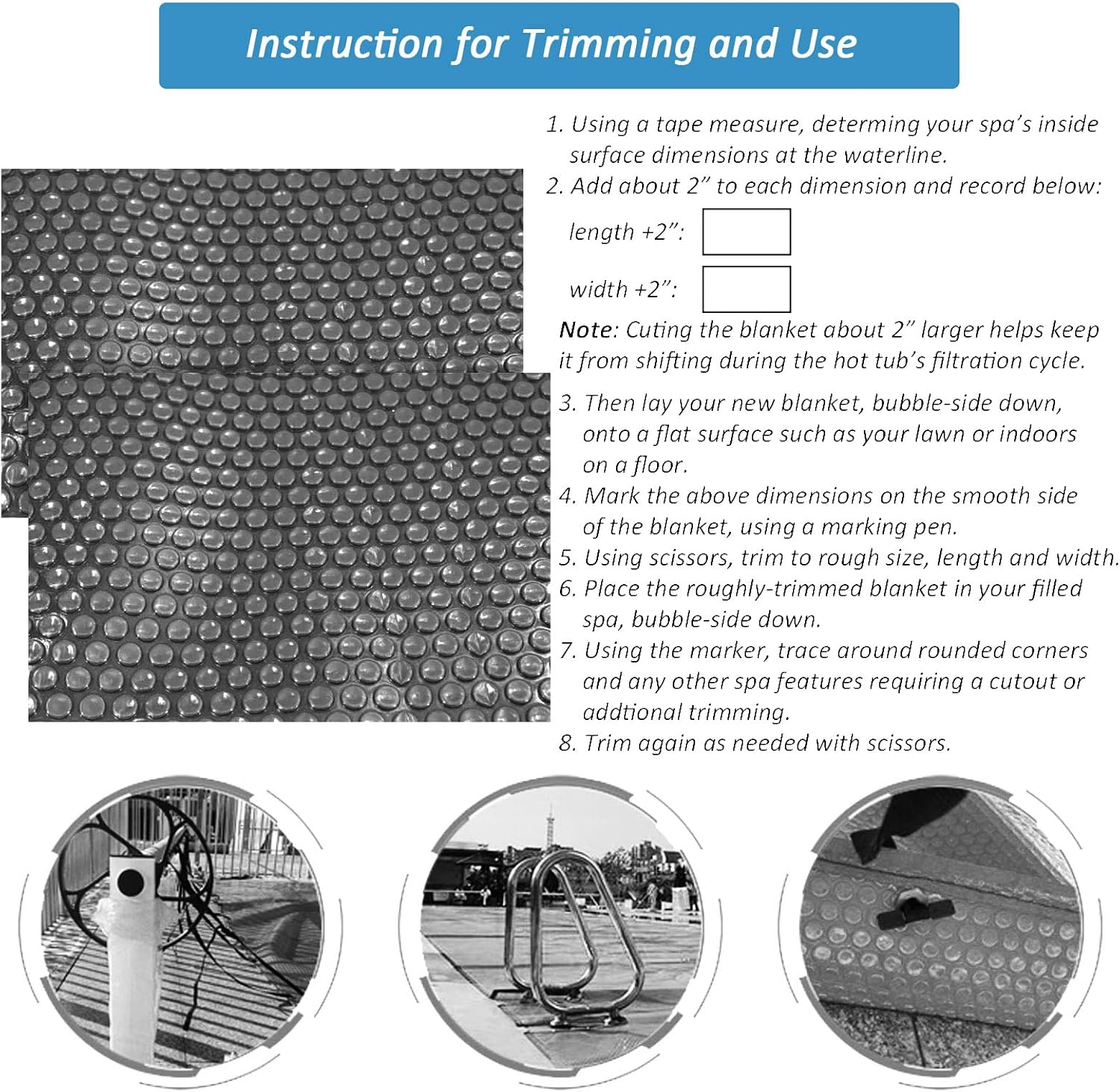 Instruction for Trimming and Use

1. Using a tape measure, determing your spa's inside surface dimensions at the waterline.
2. Add about 2" to each dimension and record below:

length +2":

width +2":

Note: Cuting the blanket about 2" larger helps keep it from shifting during the hot tub's filtration cycle.

3. Then lay your new blanket, bubble-side down, onto a flat surface such as your lawn or indoors on a floor.
4. Mark the above dimensions on the smooth side of the blanket, using a marking pen.
5. Using scissors, trim to rough size, length and width.
6. Place the roughly-trimmed blanket in your filled spa, bubble-side down.
7. Using the marker, trace around rounded corners and any other spa features requiring a cutout or addtional trimming.
8. Trim again as needed with scissors.