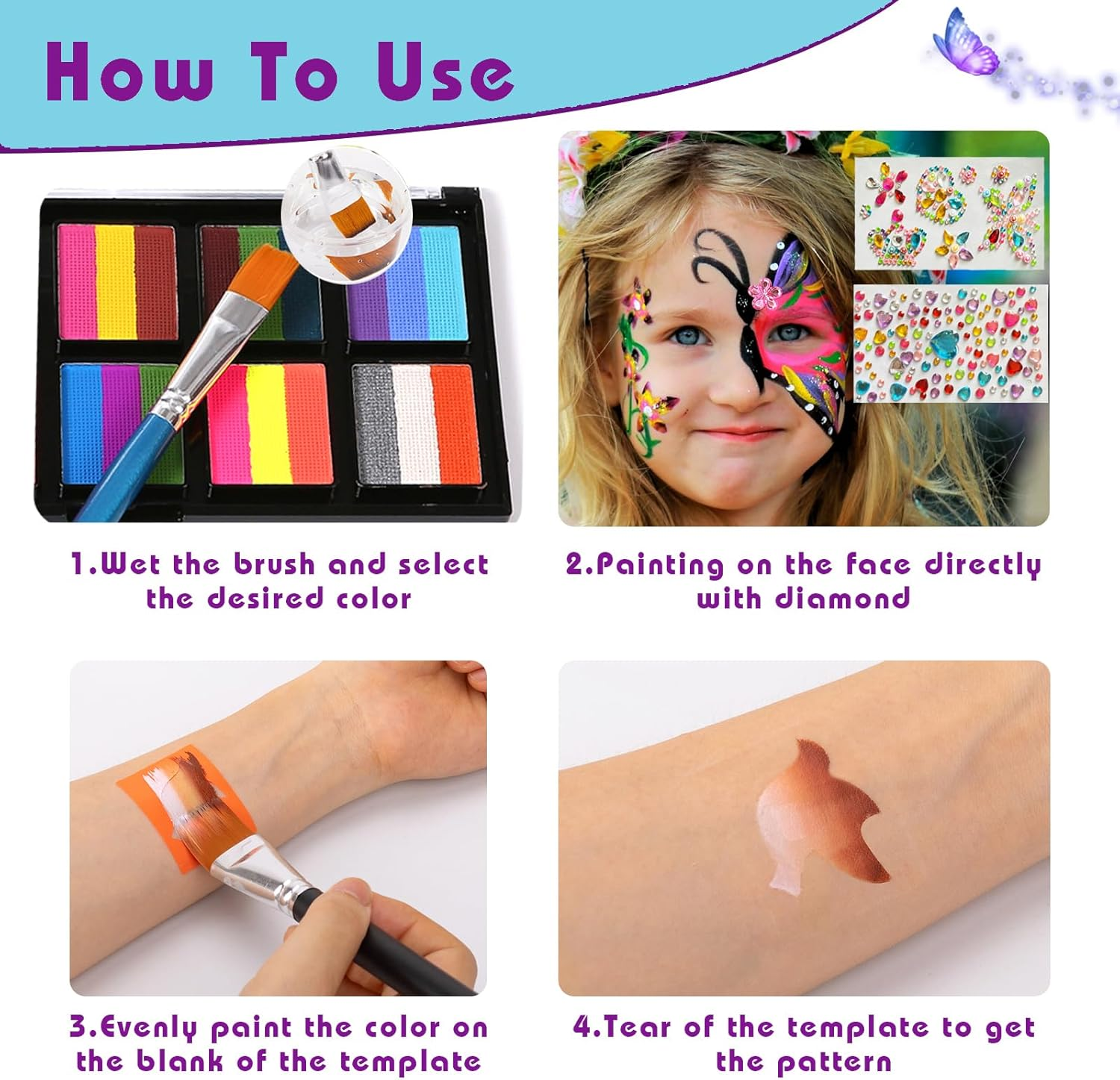 How To Use

1.Wet the brush and select the desired color

2.Painting on the face directly with diamond

3.Evenly paint the color on the blank of the template

4.Tear of the template to get the pattern