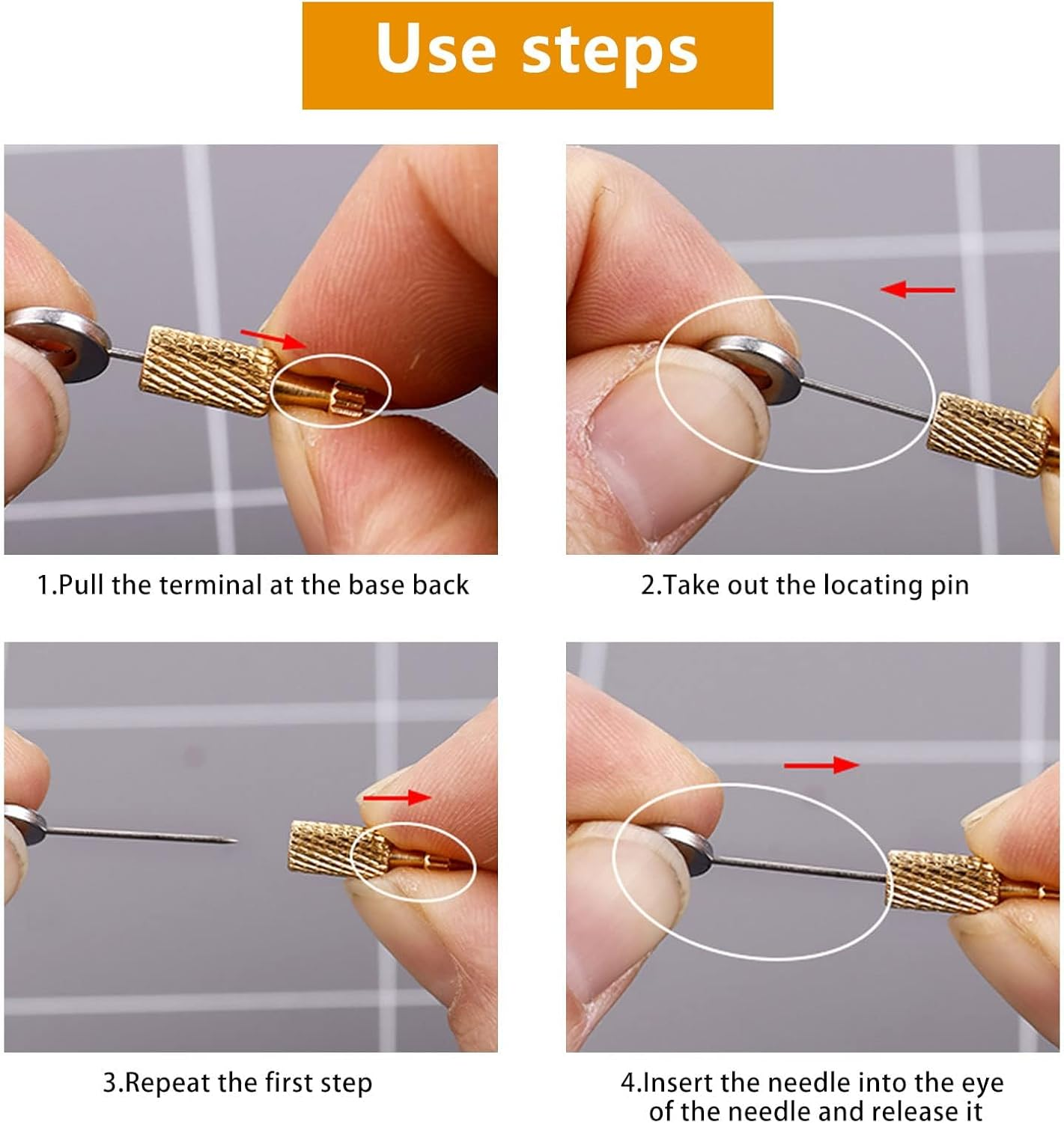 Use steps

1.Pull the terminal at the base back

2.Take out the locating pin

3.Repeat the first step

4.Insert the needle into the eye of the needle and release it