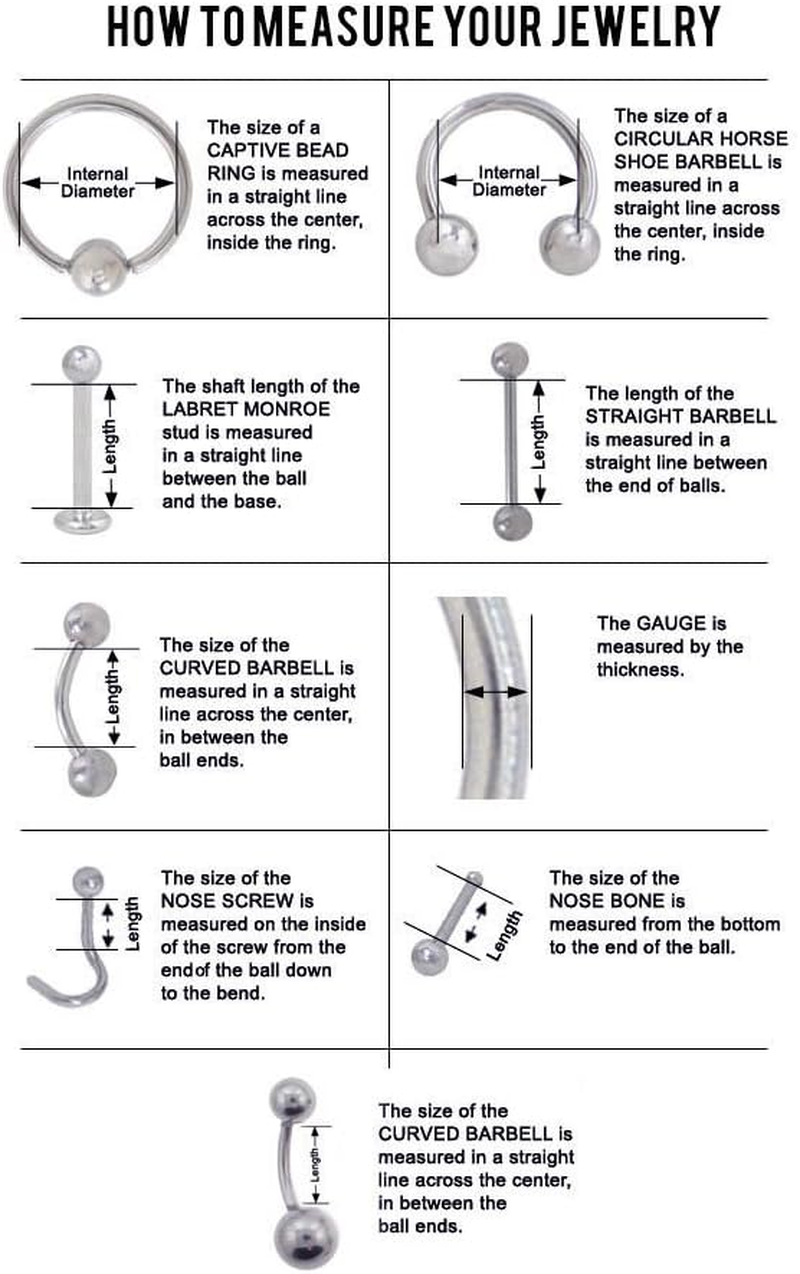 HOW TO MEASURE YOUR JEWELRY

Internal Diameter

The size of a CAPTIVE BEAD RING is measured in a straight line across the center, inside the ring.

Internal Diameter

The size of a CIRCULAR HORSE SHOE BARBELL is measured in a straight line across the center, inside the ring.

Length

The shaft length of the LABRET MONROE stud is measured in a straight line between the ball and the base.

Length

The length of the STRAIGHT BARBELL is measured in a straight line between the end of balls.

Length

The size of the CURVED BARBELL is measured in a straight line across the center, in between the ball ends.

The GAUGE is measured by the thickness.

Length

The size of the NOSE SCREW is measured on the inside of the screw from the endof the ball down to the bend.

Length

The size of the NOSE BONE is measured from the bottom to the end of the ball.

Length

The size of the CURVED BARBELL is measured in a straight line across the center, in between the ball ends.