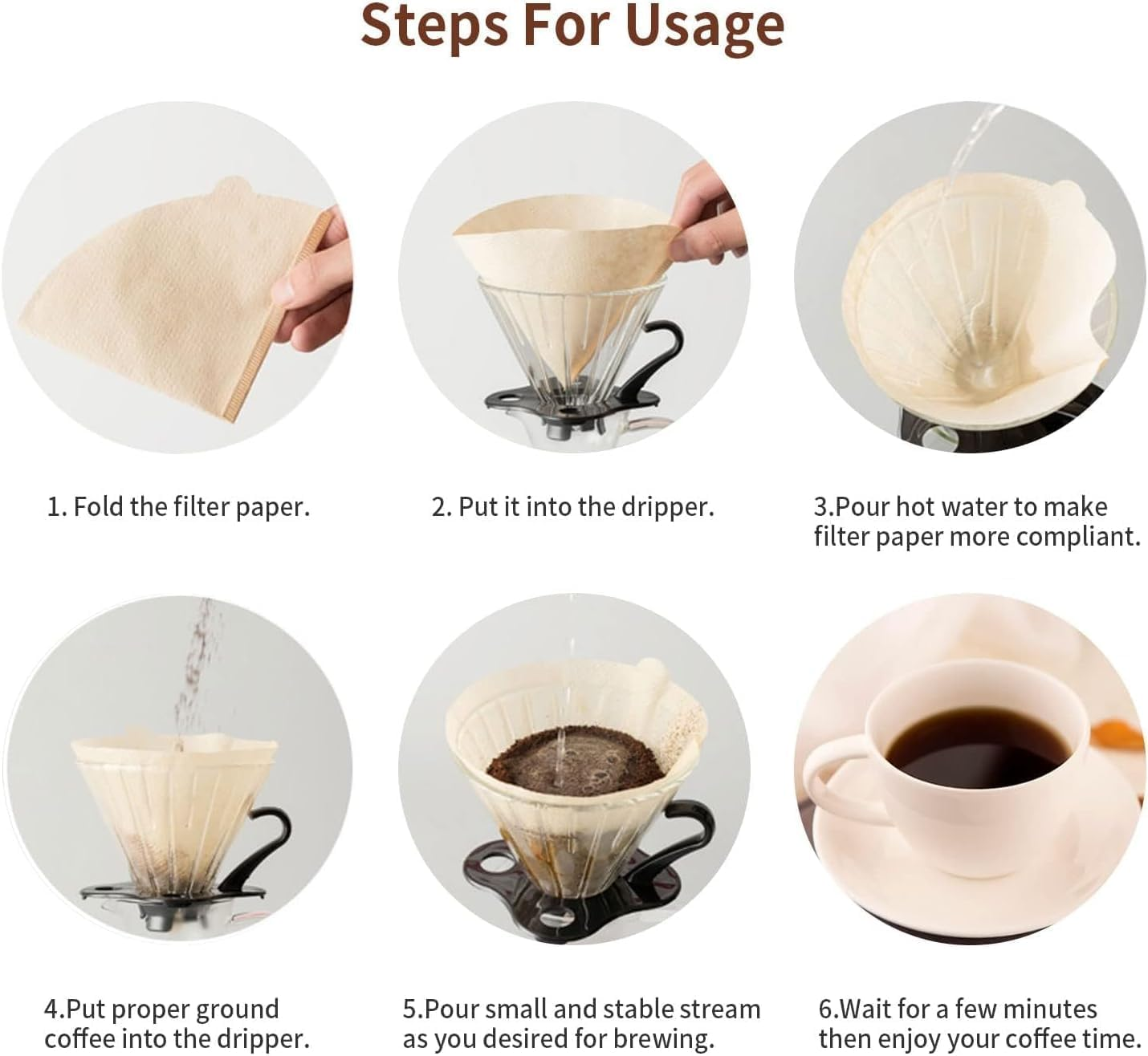 Steps For Usage

1. Fold the filter paper.

2. Put it into the dripper.

3.Pour hot water to make filter paper more compliant.

4.Put proper ground coffee into the dripper.

5.Pour small and stable stream as you desired for brewing.

6.Wait for a few minutes then enjoy your coffee time.