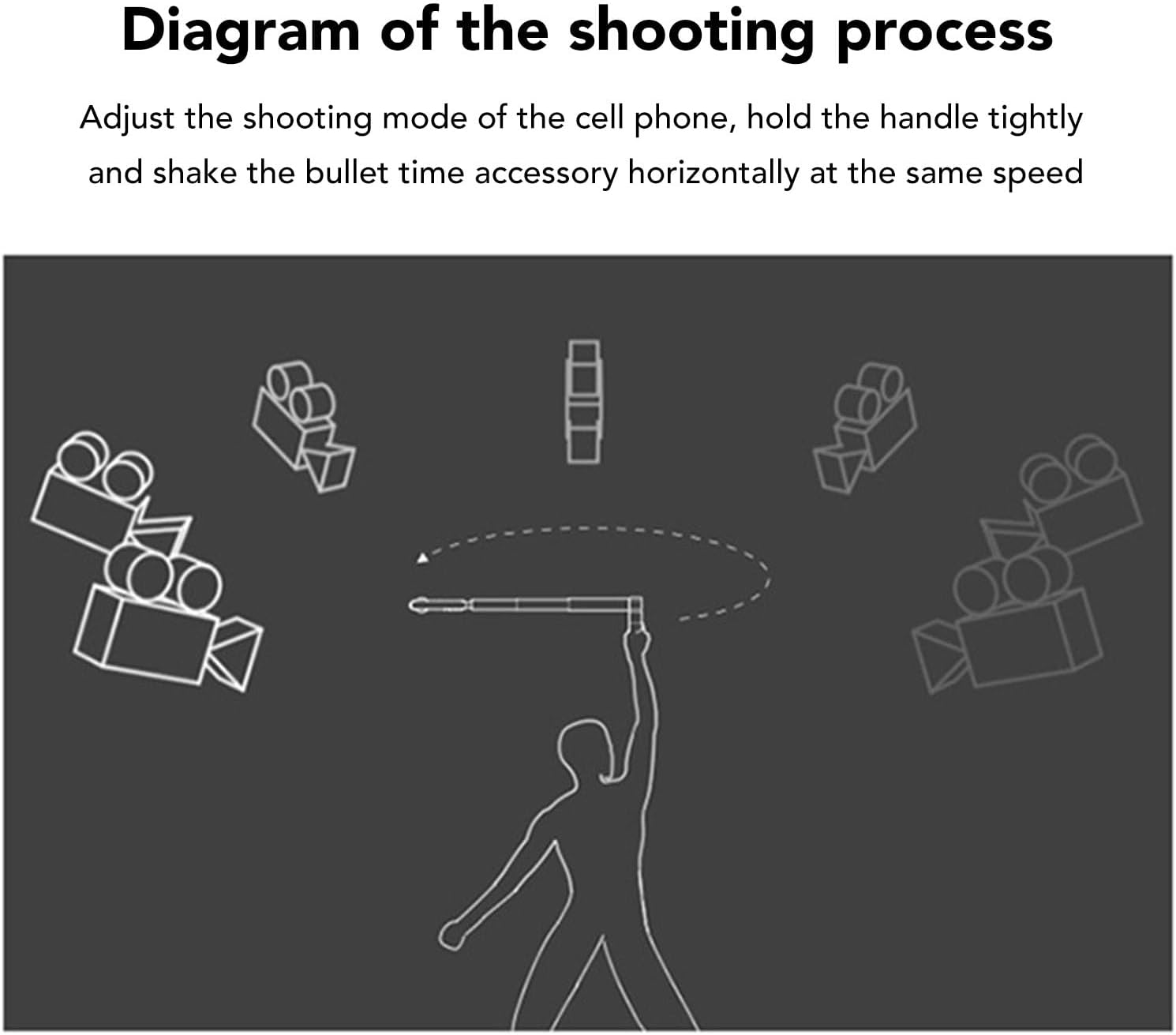 Diagram of the shooting process

Adjust the shooting mode of the cell phone, hold the handle tightly and shake the bullet time accessory horizontally at the same speed