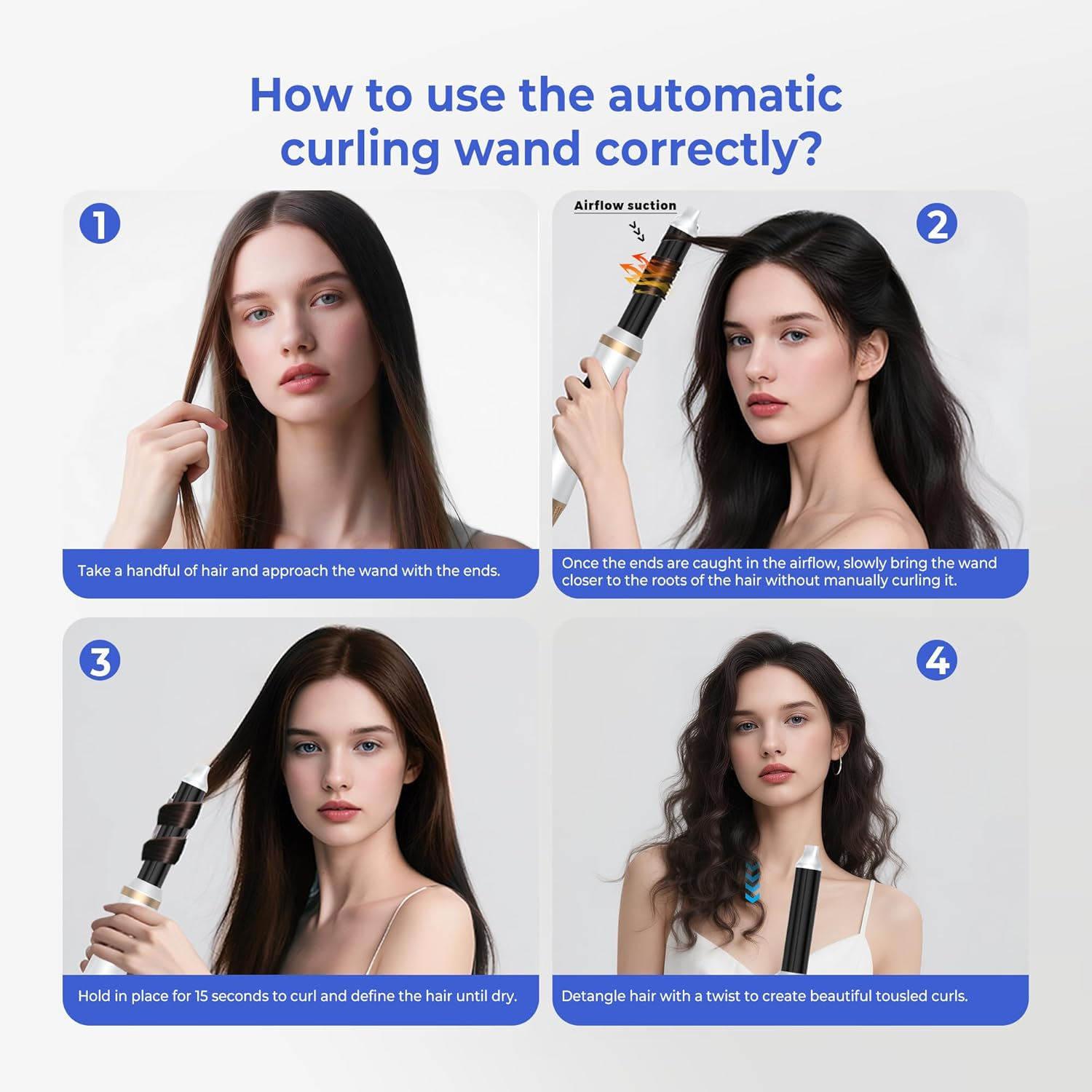 How to use the automatic curling wand correctly?

1

Take a handful of hair and approach the wand with the ends.

Airflow suction

2

Once the ends are caught in the airflow, slowly bring the wand closer to the roots of the hair without manually curling it.

3

Hold in place for 15 seconds to curl and define the hair until dry.

4

Detangle hair with a twist to create beautiful tousled curls.