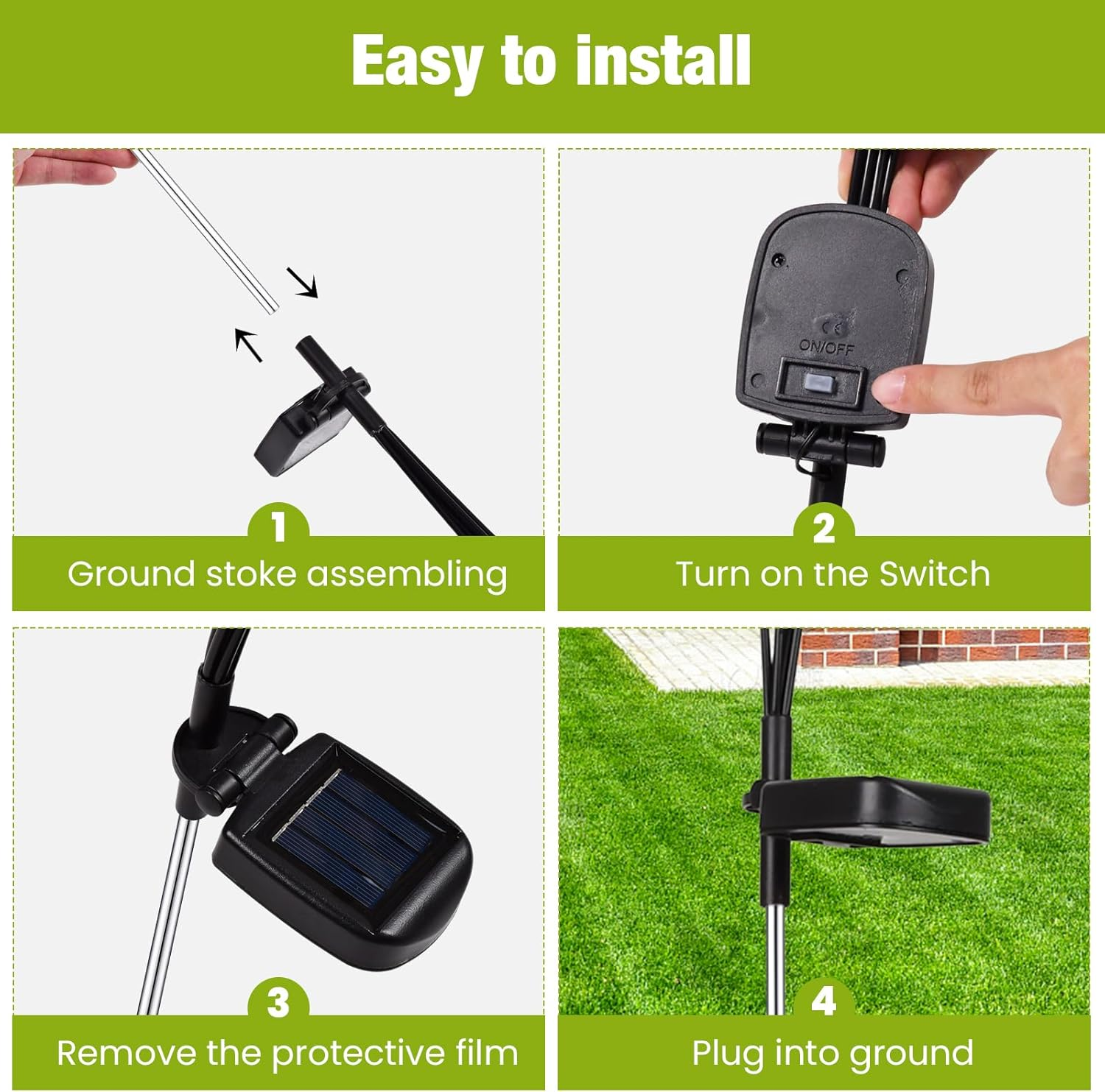 Easy to install

1
Ground stoke assembling

CE
ON/OFF

2
Turn on the Switch

3
Remove the protective film

4
Plug into ground