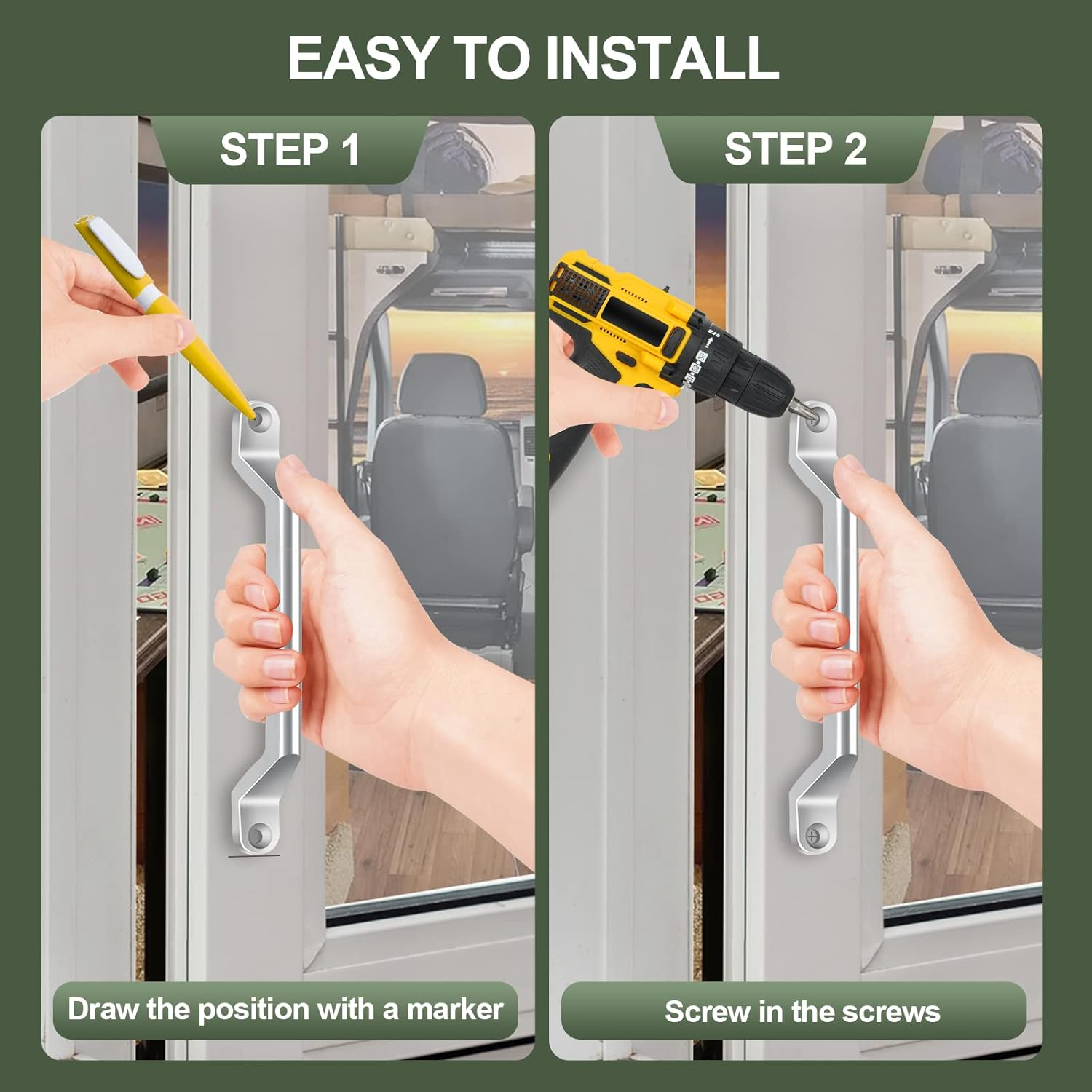 EASY TO INSTALL

STEP 1

Draw the position with a marker

STEP 2

Screw in the screws