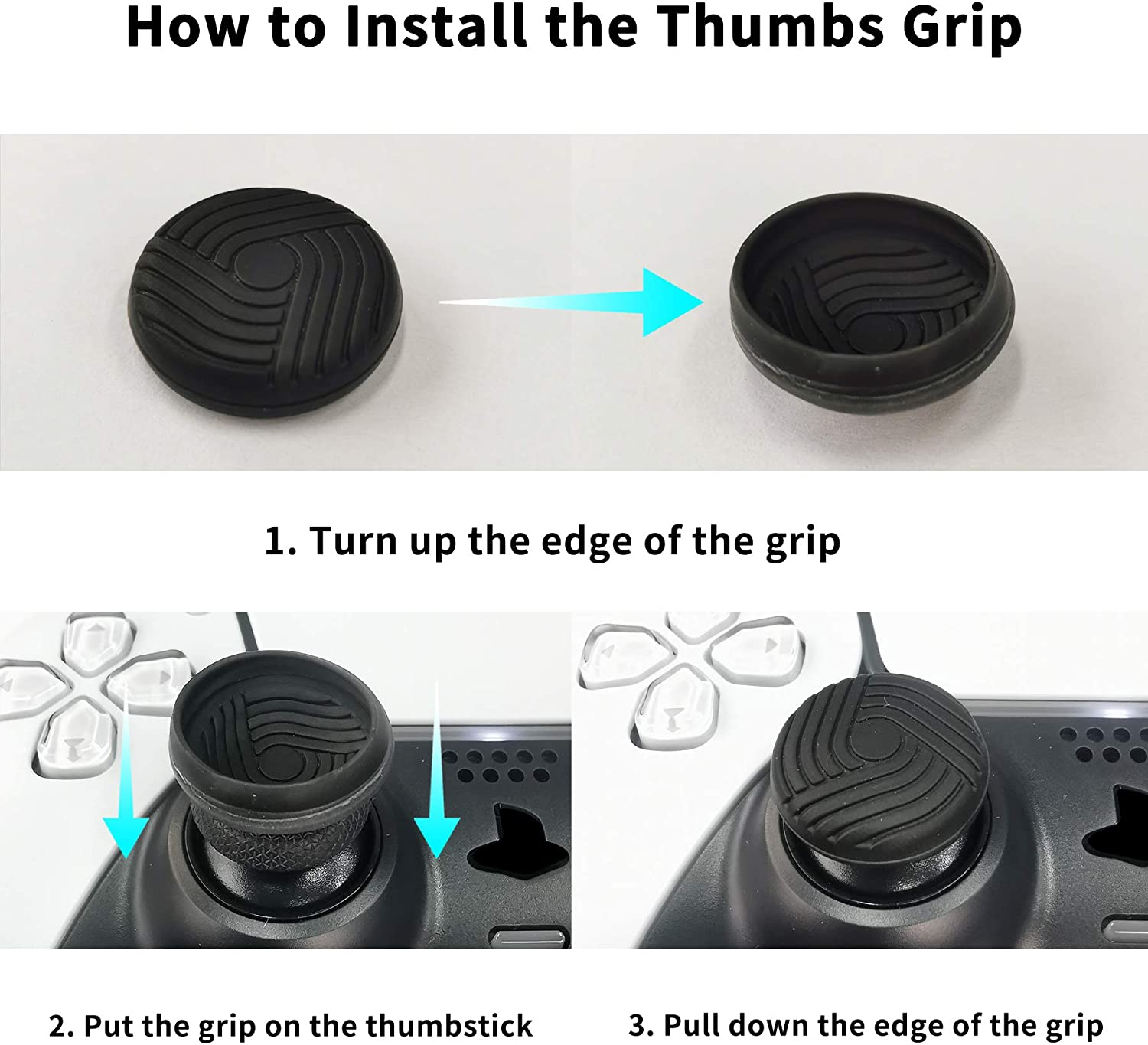 How to Install the Thumbs Grip

1. Turn up the edge of the grip

2. Put the grip on the thumbstick

3. Pull down the edge of the grip