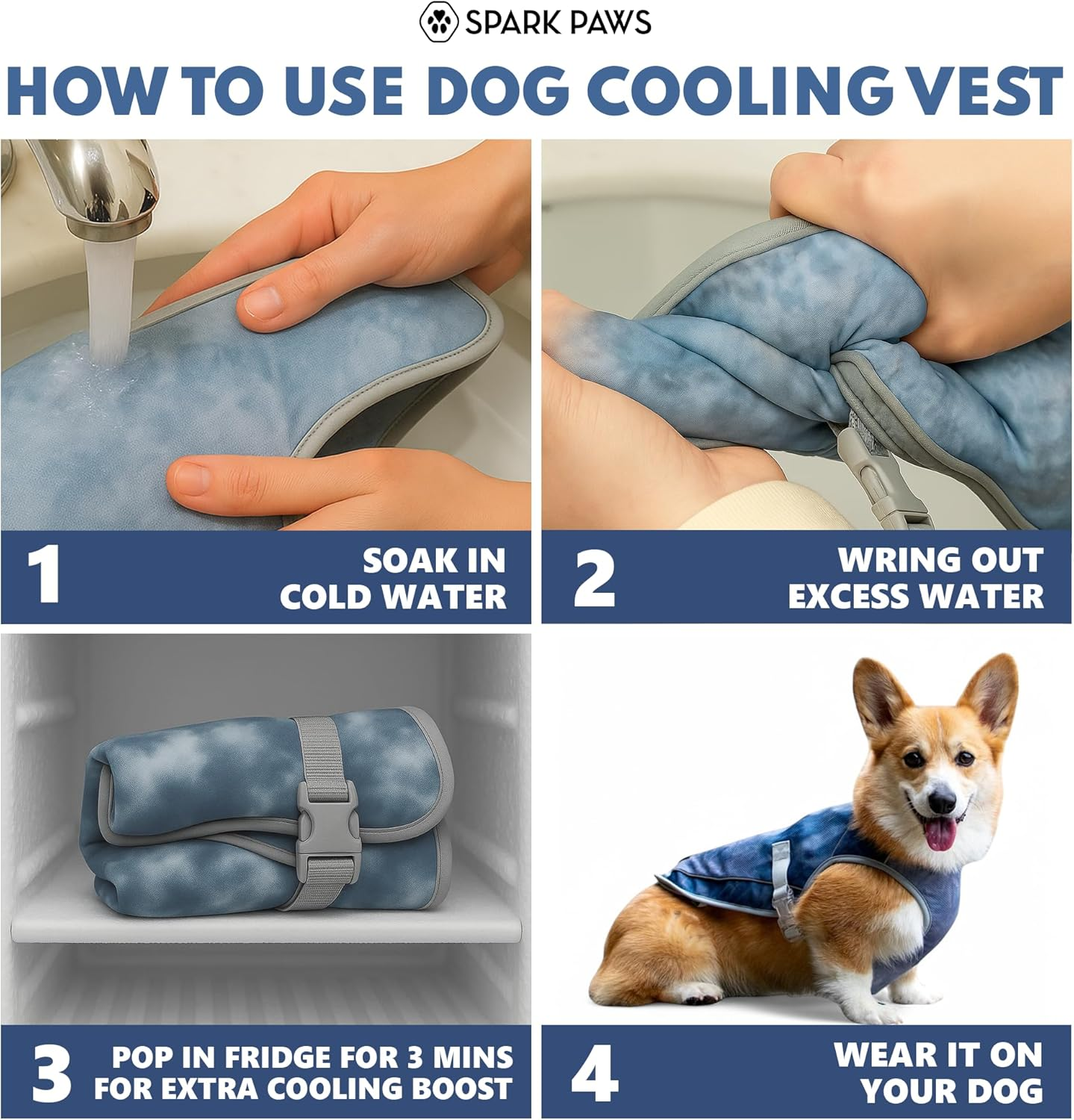 SPARK PAWS

HOW TO USE DOG COOLING VEST

1 SOAK IN COLD WATER

2 WRING OUT EXCESS WATER

3 POP IN FRIDGE FOR 3 MINS FOR EXTRA COOLING BOOST

4 WEAR IT ON YOUR DOG